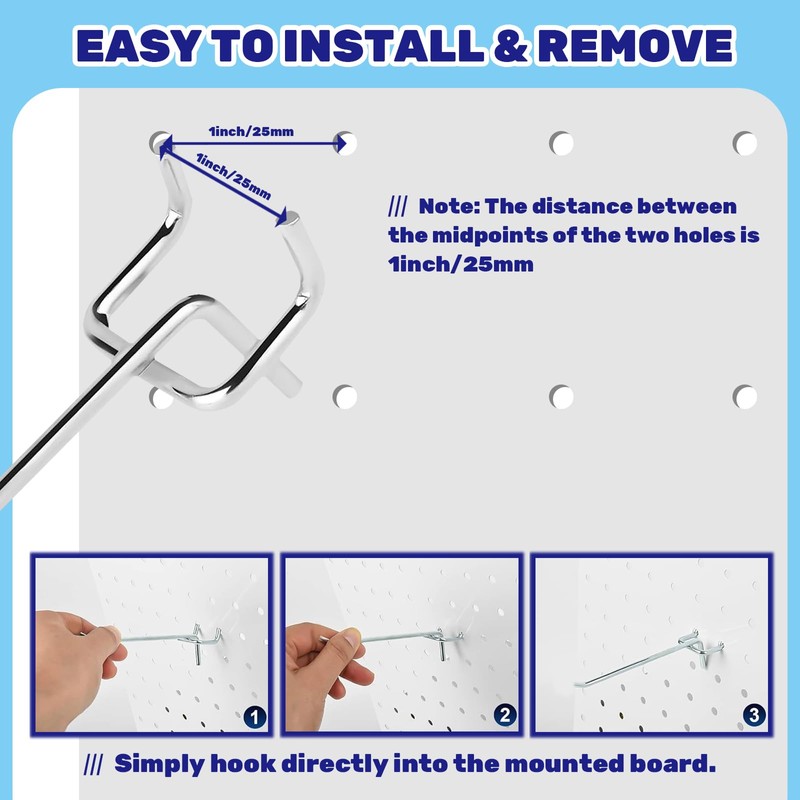 EASY TO INSTALL & REMOVE

1inch/25mm

1inch/25mm

/// Note: The distance between the midpoints of the two holes is 1inch/25mm

1

2

3

/// Simply hook directly into the mounted board.