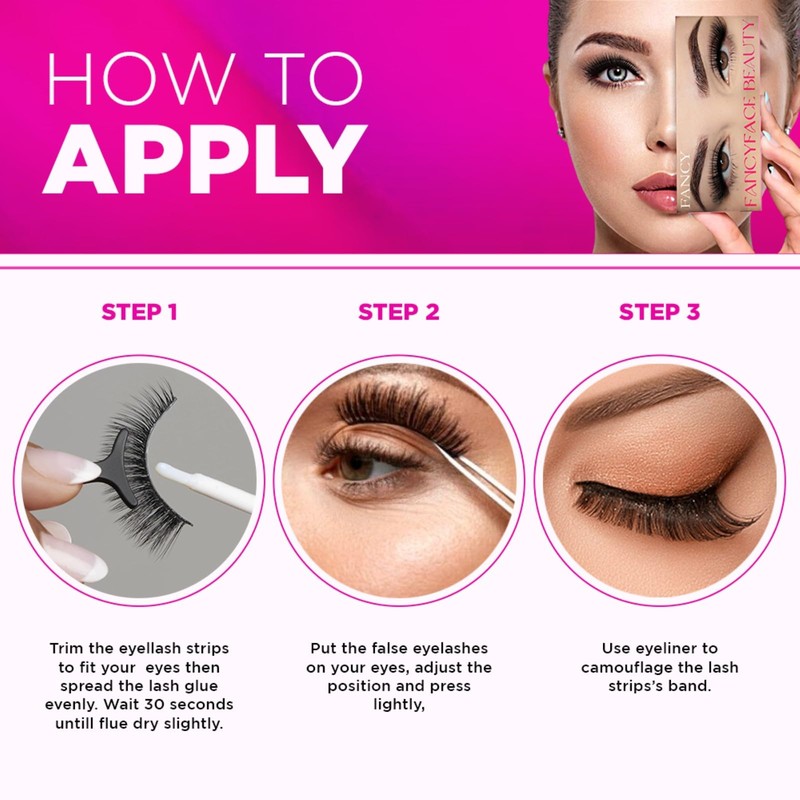 HOW TO
APPLY

FANCY
FANCYFACE BEAUTY

STEP 1

Trim the eyellash strips to fit your  eyes then spread the lash glue evenly. Wait 30 seconds untill flue dry slightly.

STEP 2

Put the false eyelashes on your eyes, adjust the position and press lightly,

STEP 3

Use eyeliner to camouflage the lash strips's band.