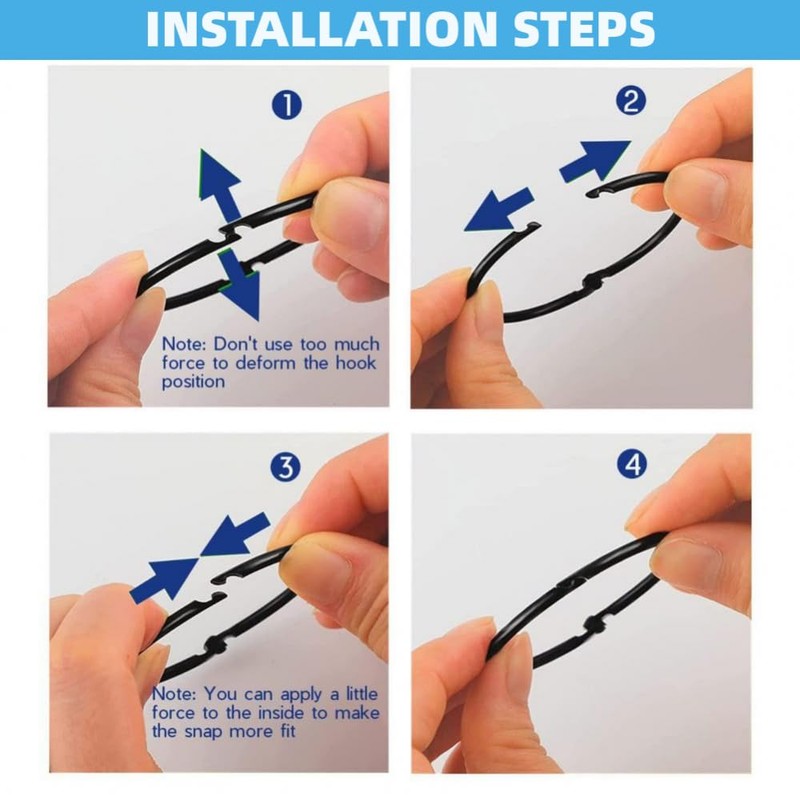 INSTALLATION STEPS

1

Note: Don't use too much force to deform the hook position

2

3

Note: You can apply a little force to the inside to make the snap more fit

4