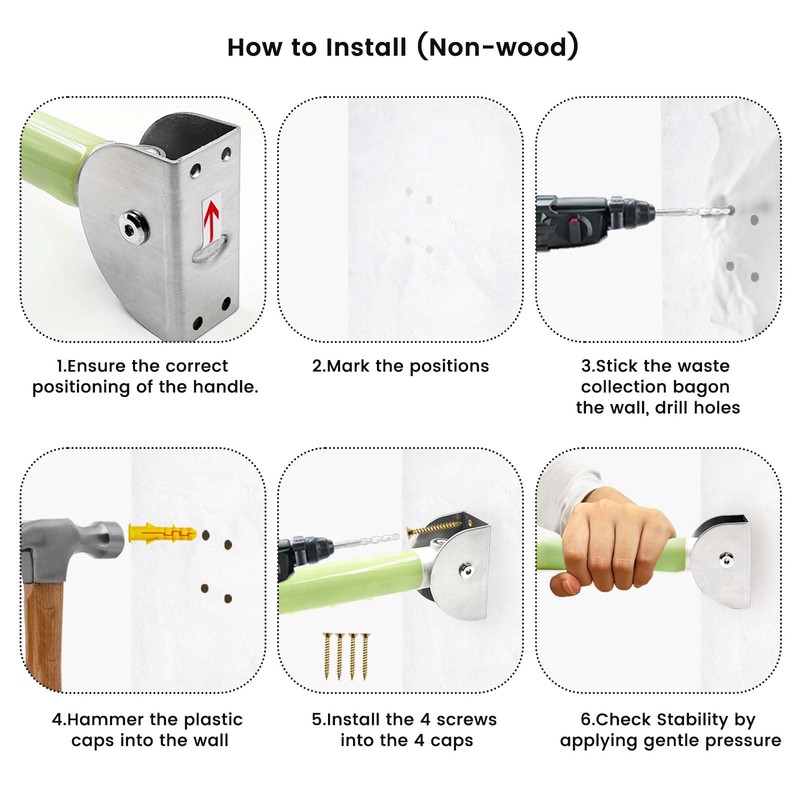 How to Install (Non-wood)

1.Ensure the correct positioning of the handle.

2.Mark the positions

3.Stick the waste collection bagon the wall, drill holes

4.Hammer the plastic caps into the wall

5.Install the 4 screws into the 4 caps

6.Check Stability by applying gentle pressure