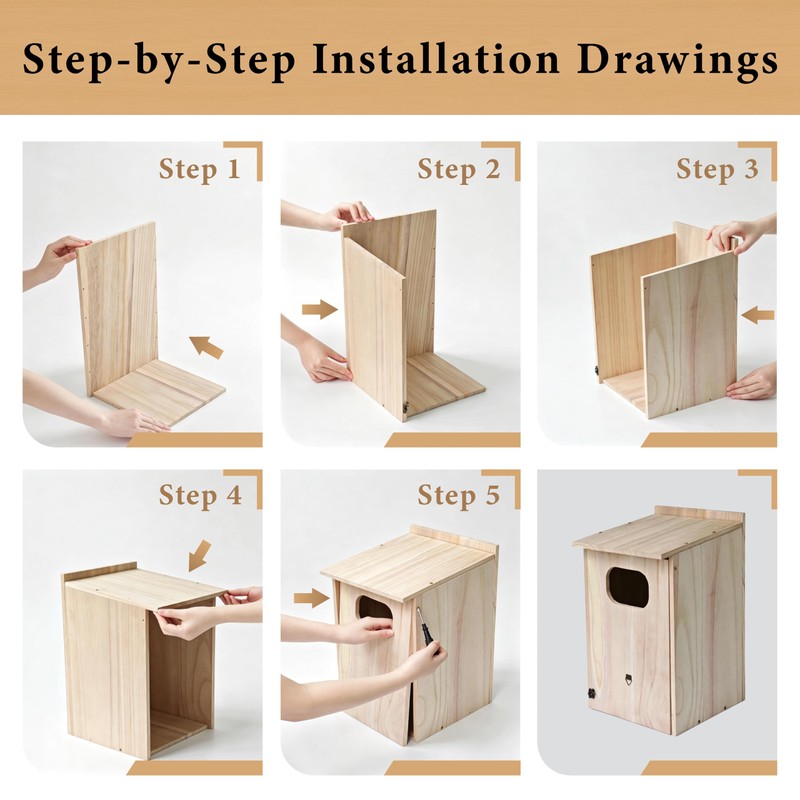 Step-by-Step Installation Drawings

Step 1

Step 2

Step 3

Step 4

Step 5