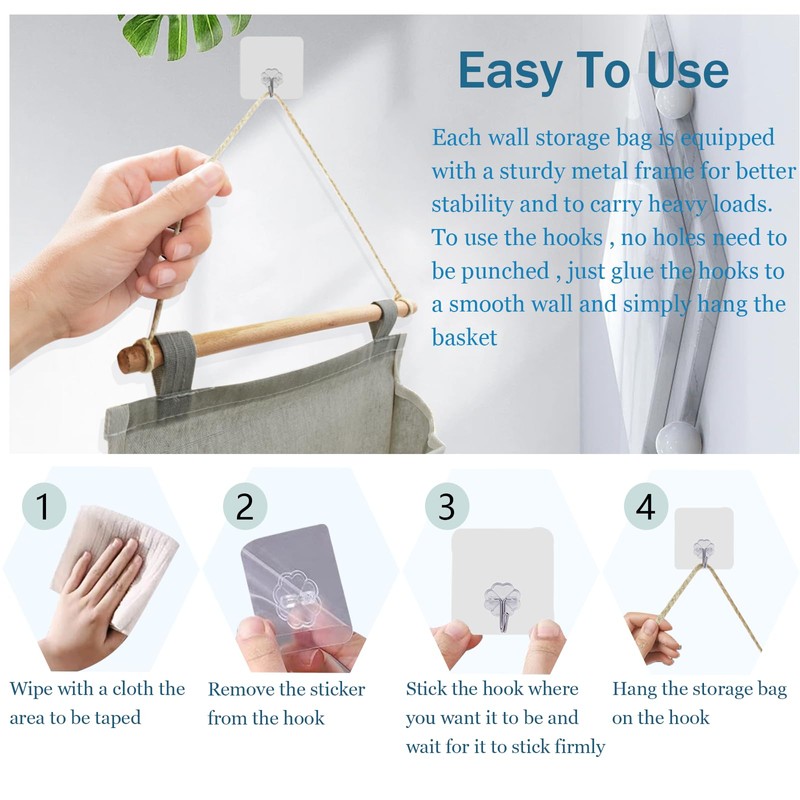 Easy To Use

Each wall storage bag is equipped with a sturdy metal frame for better stability and to carry heavy loads. To use the hooks , no holes need to be punched , just glue the hooks to a smooth wall and simply hang the basket

1

Wipe with a cloth the area to be taped

2

Remove the sticker from the hook

3

Stick the hook where you want it to be and wait for it to stick firmly

4

Hang the storage bag on the hook