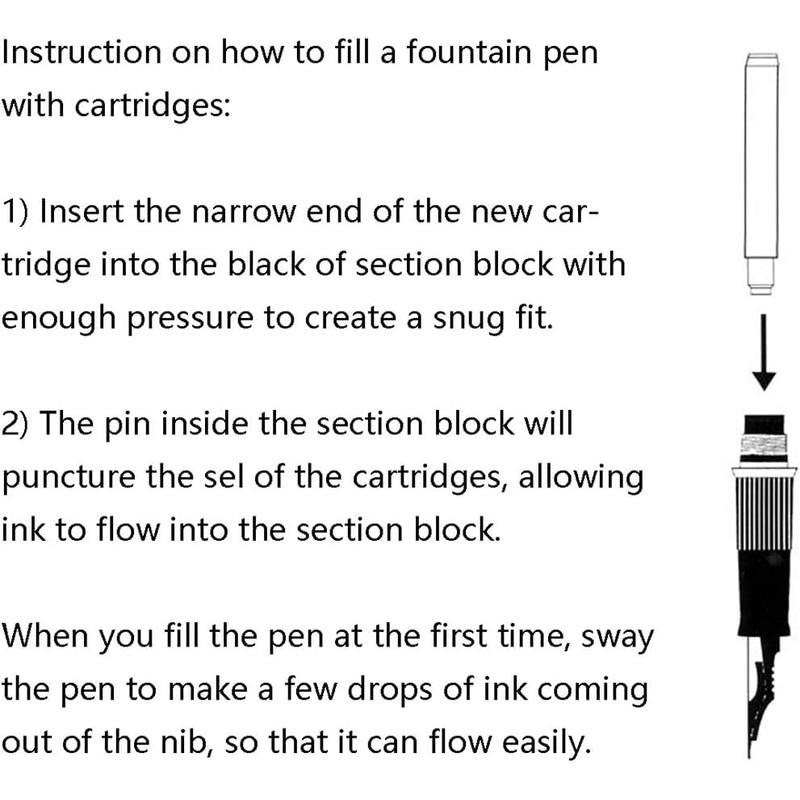 Instruction on how to fill a fountain pen with cartridges:

1) Insert the narrow end of the new cartridge into the black of section block with enough pressure to create a snug fit.

2) The pin inside the section block will puncture the sel of the cartridges, allowing ink to flow into the section block.

When you fill the pen at the first time, sway the pen to make a few drops of ink coming out of the nib, so that it can flow easily.