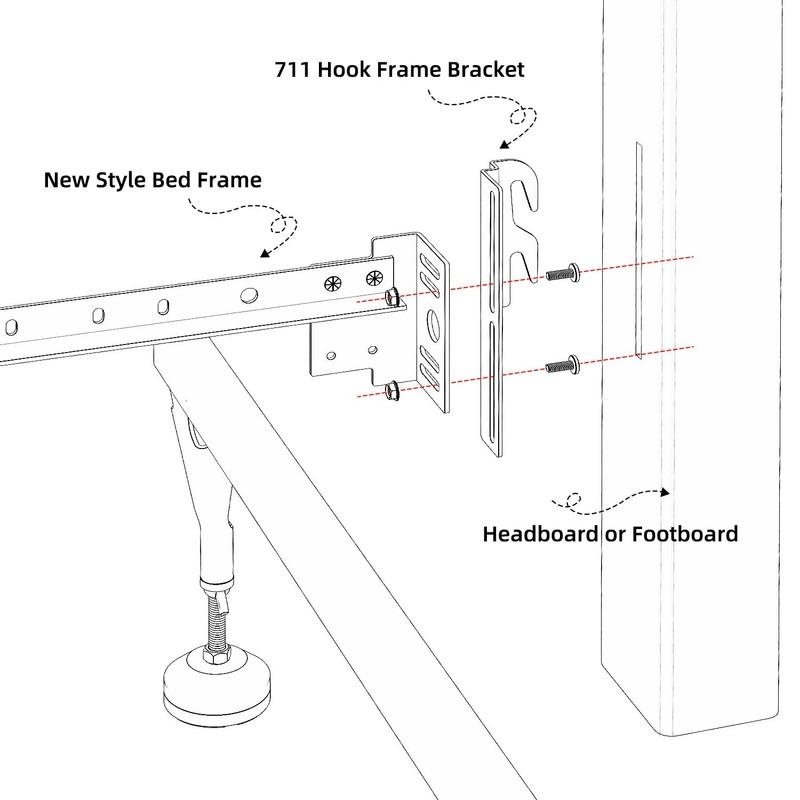 711 Hook Frame Bracket

New Style Bed Frame

Headboard or Footboard