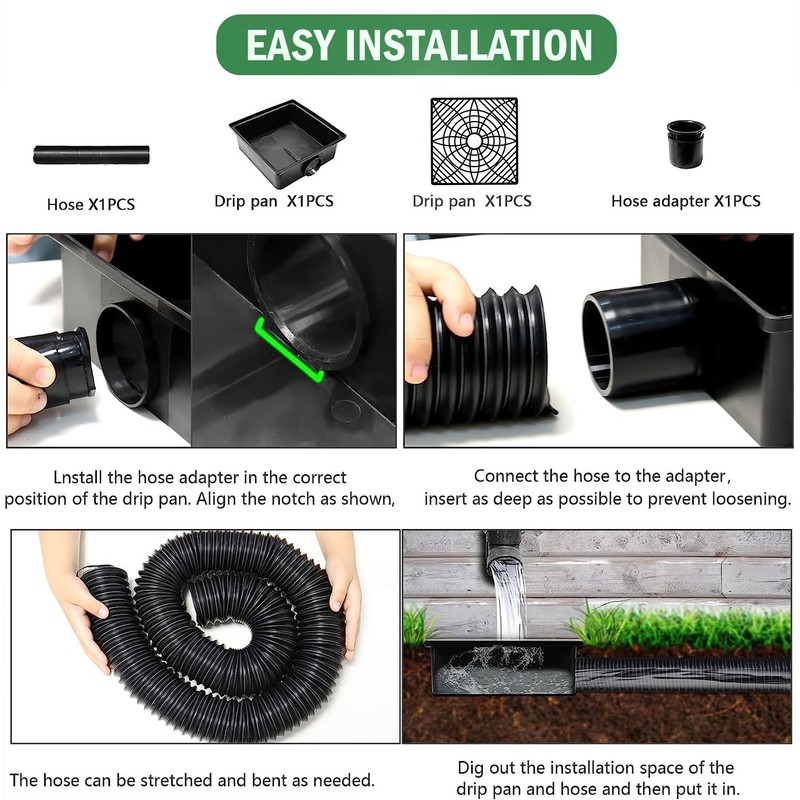 EASY INSTALLATION

Hose X1PCS

Drip pan X1PCS

Drip pan X1PCS

Hose adapter X1PCS

Lnstall the hose adapter in the correct position of the drip pan. Align the notch as shown,

Connect the hose to the adapter, insert as deep as possible to prevent loosening.

The hose can be stretched and bent as needed.

Dig out the installation space of the drip pan and hose and then put it in.