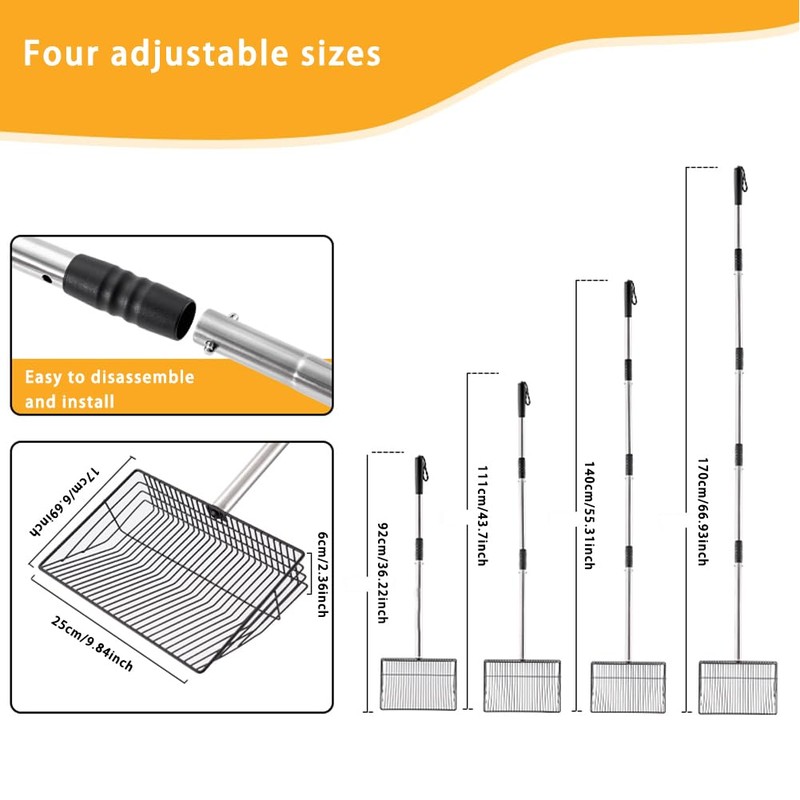 Four adjustable sizes

Easy to disassemble and install

17cm/6.69inch

6cm/2.36inch

25cm/9.84inch

92cm/36.22inch

111cm/43.7inch

140cm/55.31inch

170cm/66.93inch