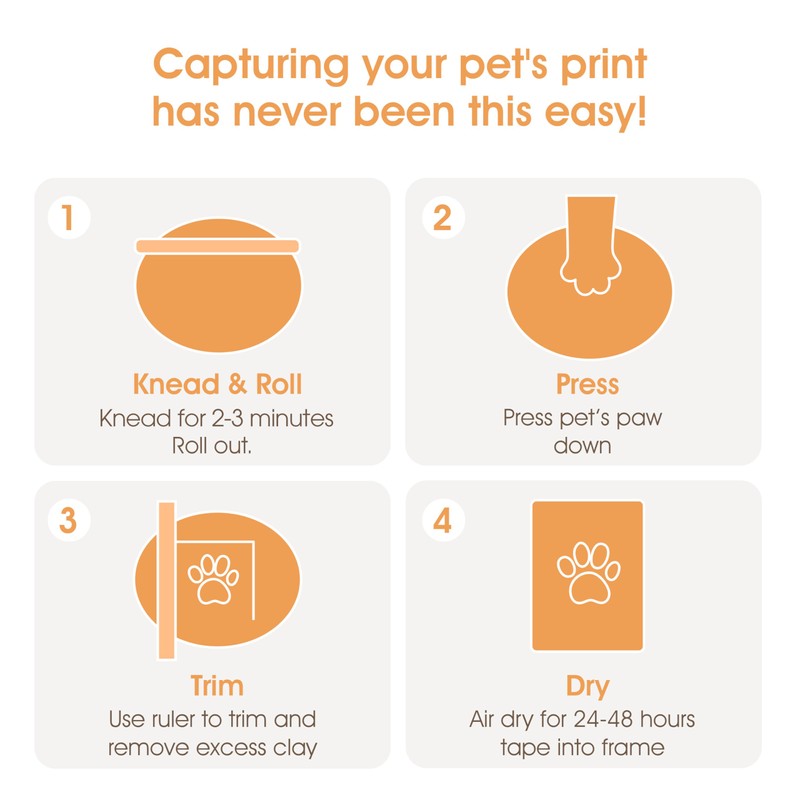 Capturing your pet's print has never been this easy!

1

Knead & Roll
Knead for 2-3 minutes
Roll out.

2

Press
Press pet's paw
down

3

Trim
Use ruler to trim and
remove excess clay

4

Dry
Air dry for 24-48 hours
tape into frame