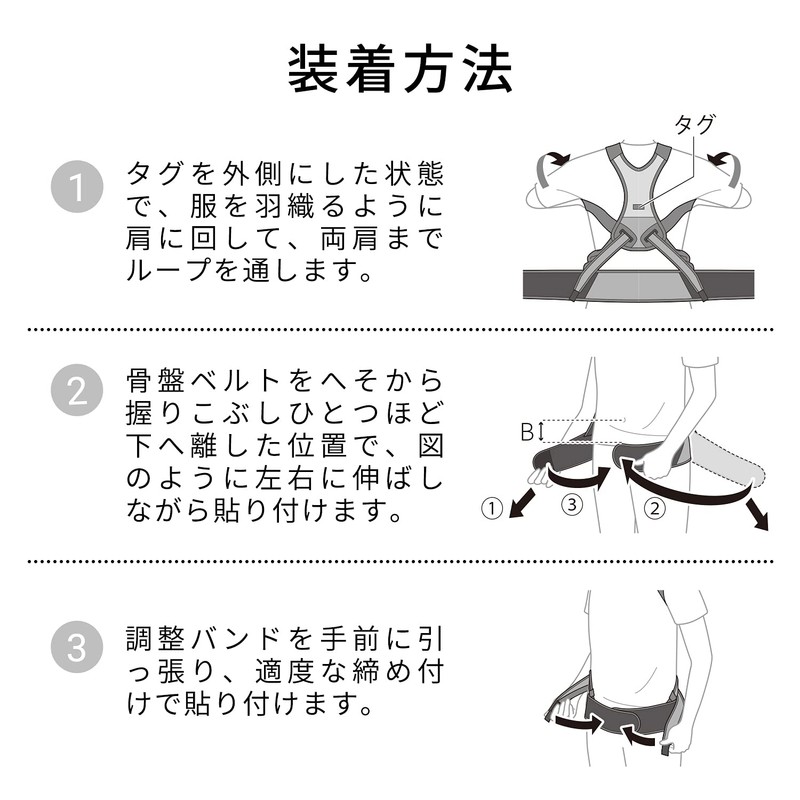 装着方法

1 タグを外側にした状態で、服を羽織るように肩に回して、両肩までループを通します。

タグ

2 骨盤ベルトをへそから握りこぶしひとつほど下へ離した位置で、図のように左右に伸ばしながら貼り付けます。

B

①

③

②

3 調整バンドを手前に引っ張り、適度な締め付けで貼り付けます。