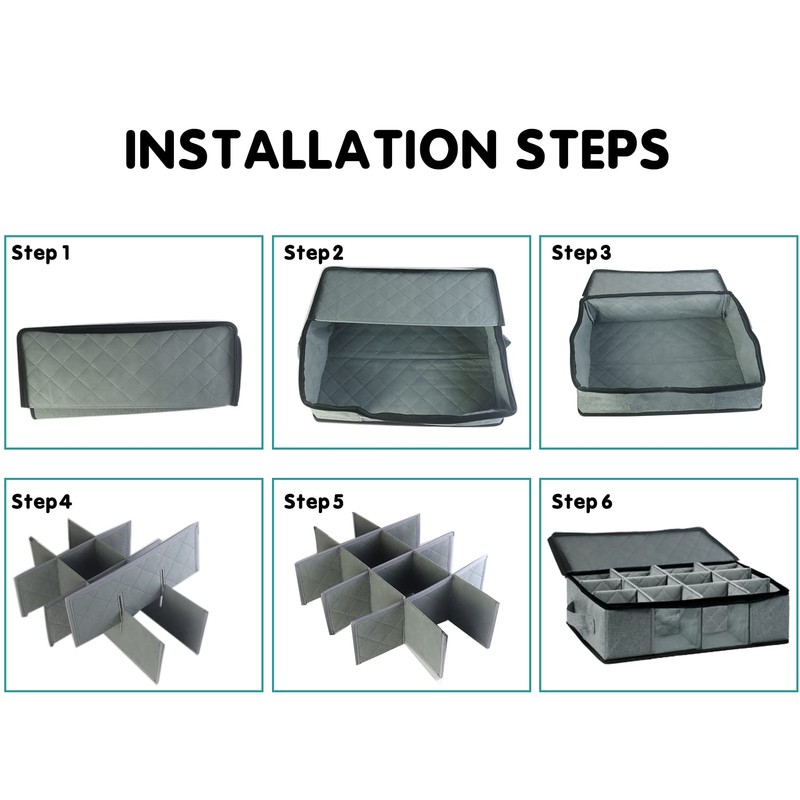 INSTALLATION STEPS

Step 1

Step 2

Step 3

Step 4

Step 5

Step 6