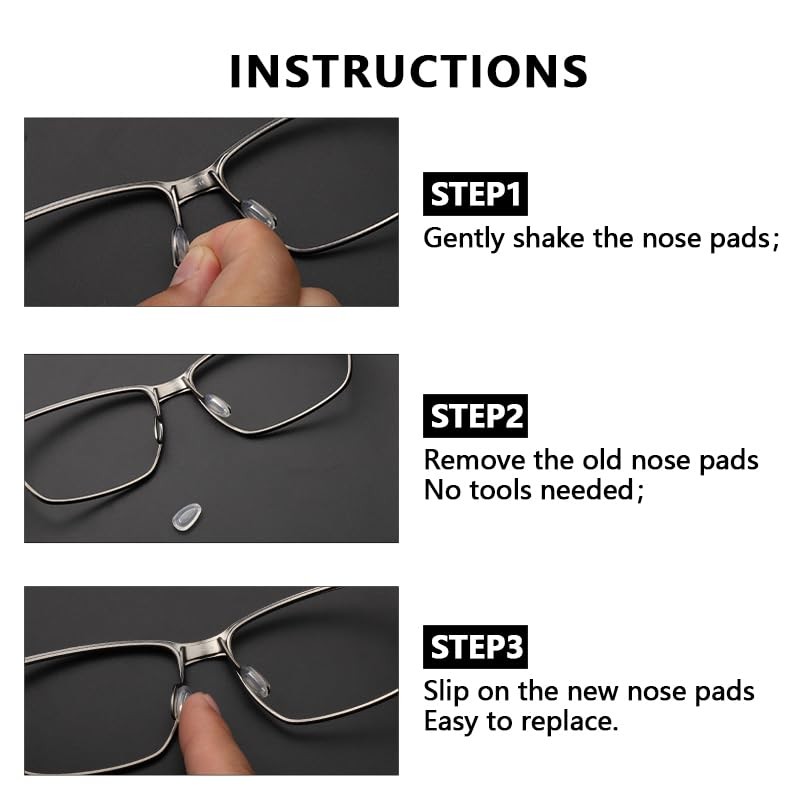 INSTRUCTIONS

STEP1
Gently shake the nose pads;

STEP2
Remove the old nose pads
No tools needed;

STEP3
Slip on the new nose pads
Easy to replace.