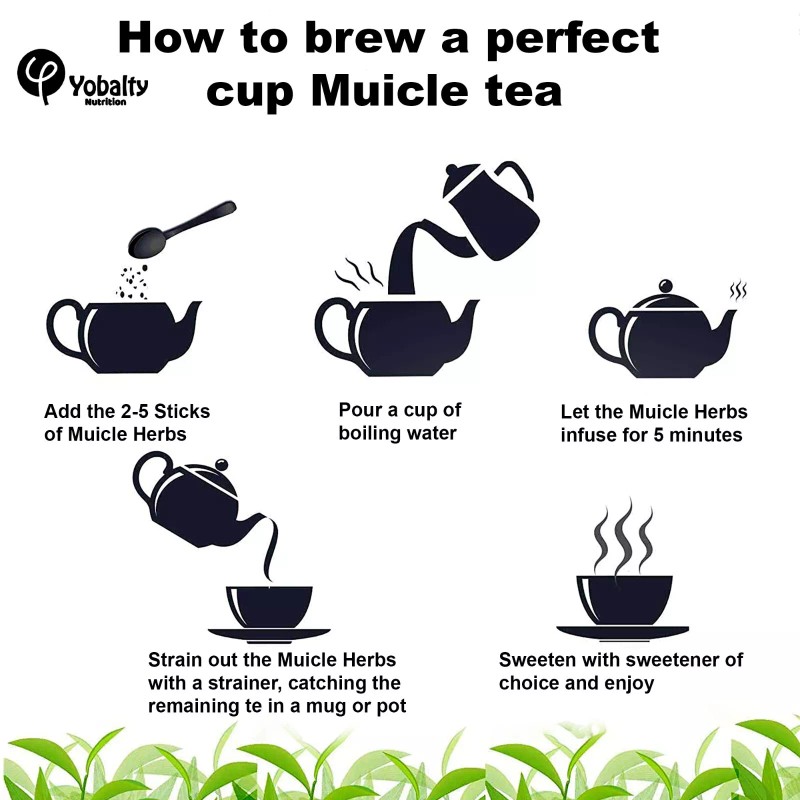 How to brew a perfect cup Muicle tea

Yobalty
Nutrition

Add the 2-5 Sticks of Muicle Herbs

Pour a cup of boiling water

Let the Muicle Herbs infuse for 5 minutes

Strain out the Muicle Herbs with a strainer, catching the remaining te in a mug or pot

Sweeten with sweetener of choice and enjoy