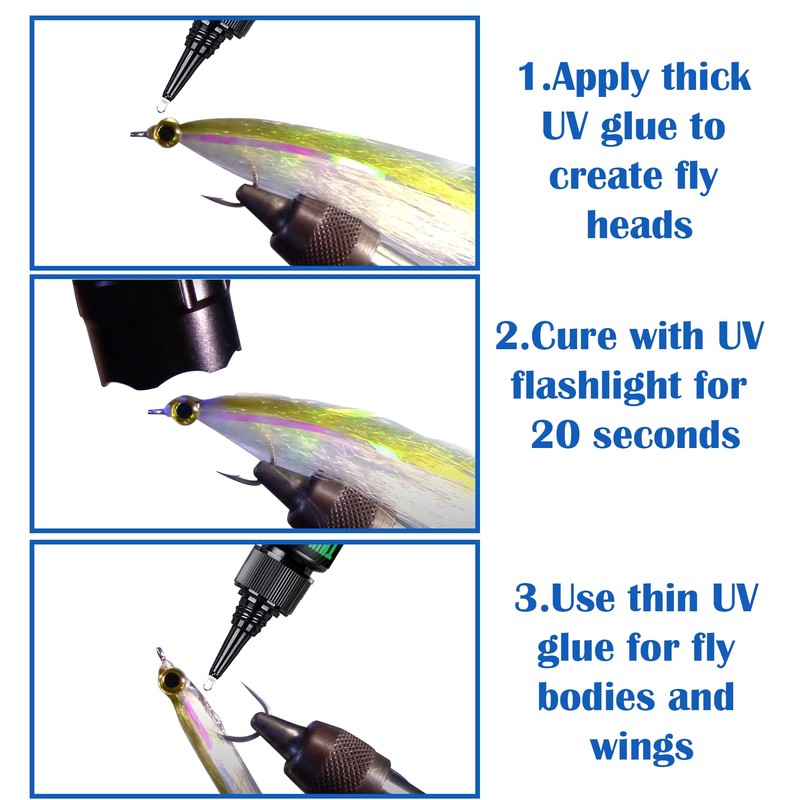 1.Apply thick UV glue to create fly heads

2.Cure with UV flashlight for 20 seconds

3.Use thin UV glue for fly bodies and wings