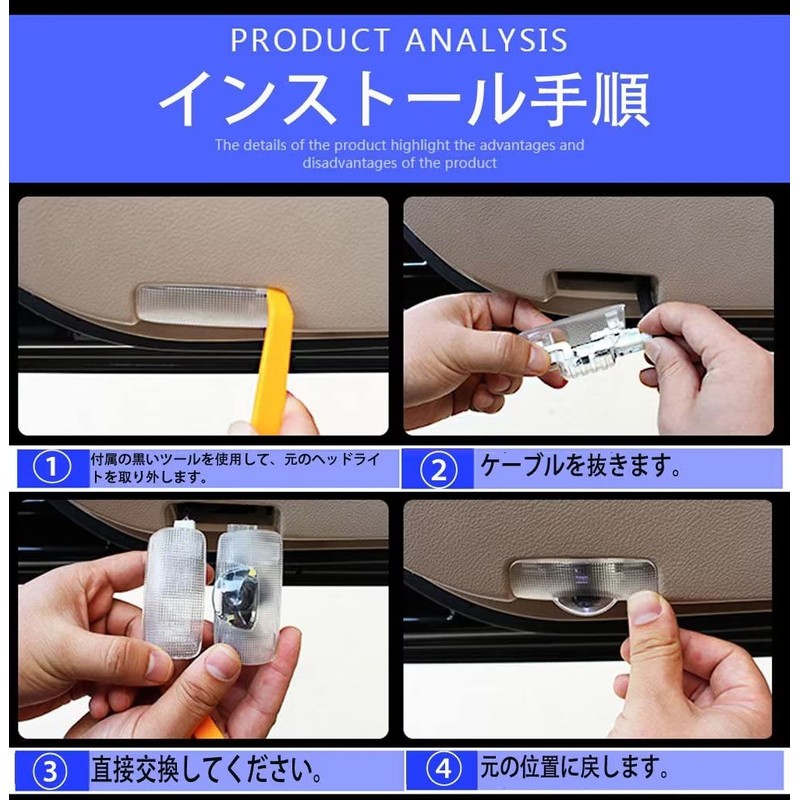 PRODUCT ANALYSIS

インストール手順

The details of the product highlight the advantages and disadvantages of the product

① 付属の黒いツールを使用して、元のヘッドライトを取り外します。

② ケーブルを抜きます。

③ 直接交換してください。

④ 元の位置に戻します。