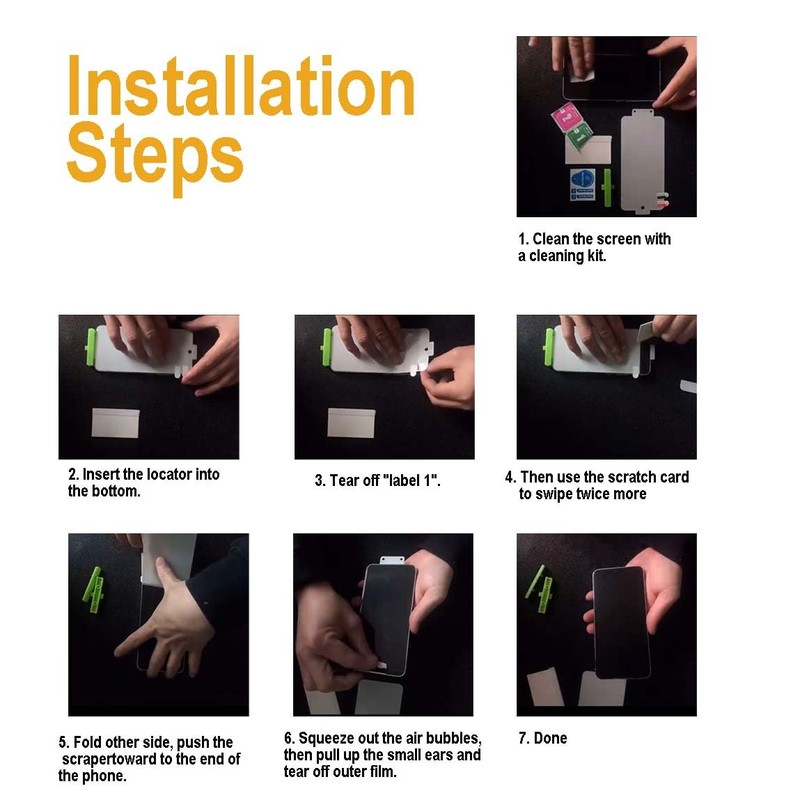 Installation Steps

1. Clean the screen with a cleaning kit.

2. Insert the locator into the bottom.

3. Tear off "label 1".

4. Then use the scratch card to swipe twice more

5. Fold other side, push the scrapertoward to the end of the phone.

6. Squeeze out the air bubbles, then pull up the small ears and tear off outer film.

7. Done