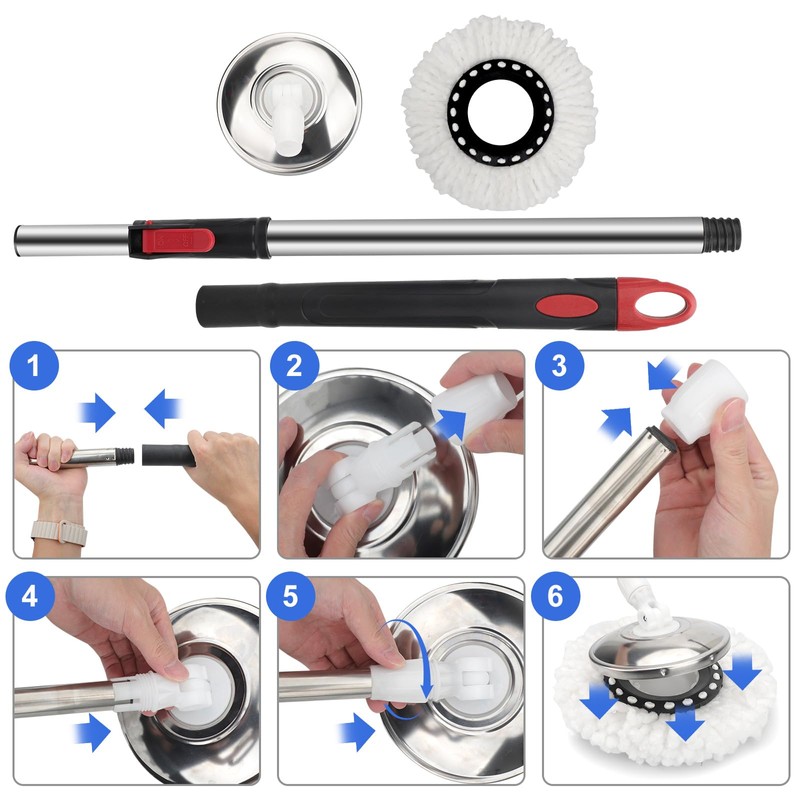 1
2
3
4
5
6