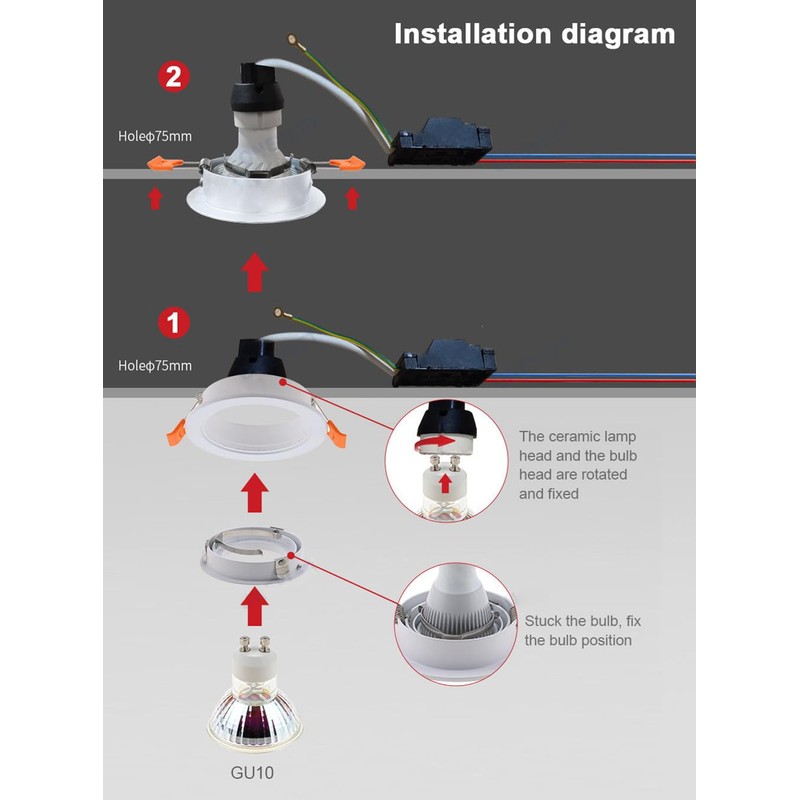 Installation diagram

2

Holeφ75mm

1

Holeφ75mm

The ceramic lamp head and the bulb head are rotated and fixed

Stuck the bulb, fix the bulb position

GU10