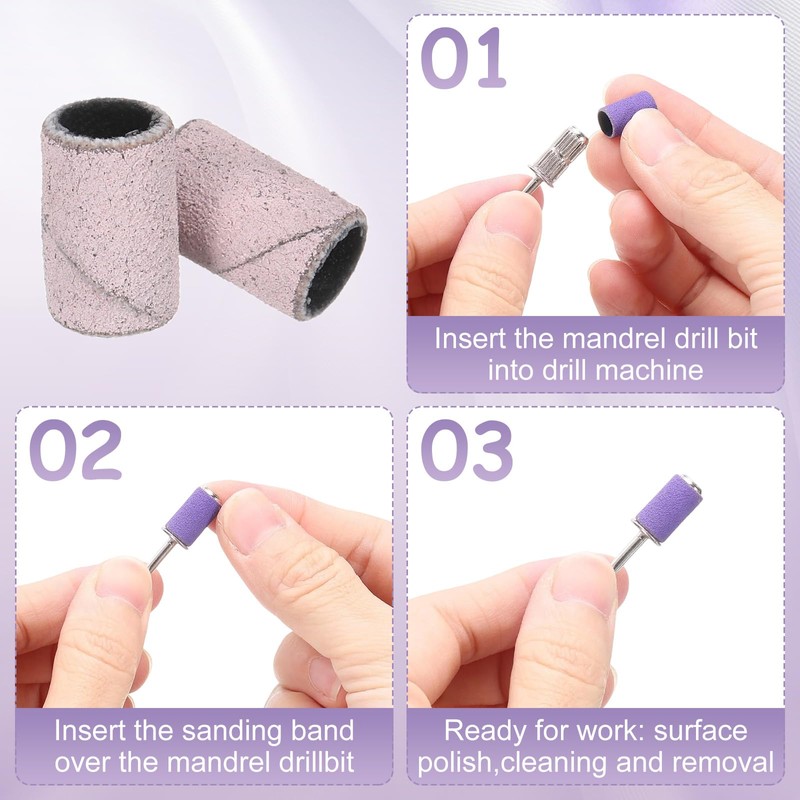 01

Insert the mandrel drill bit into drill machine

02

Insert the sanding band over the mandrel drillbit

03

Ready for work: surface polish,cleaning and removal