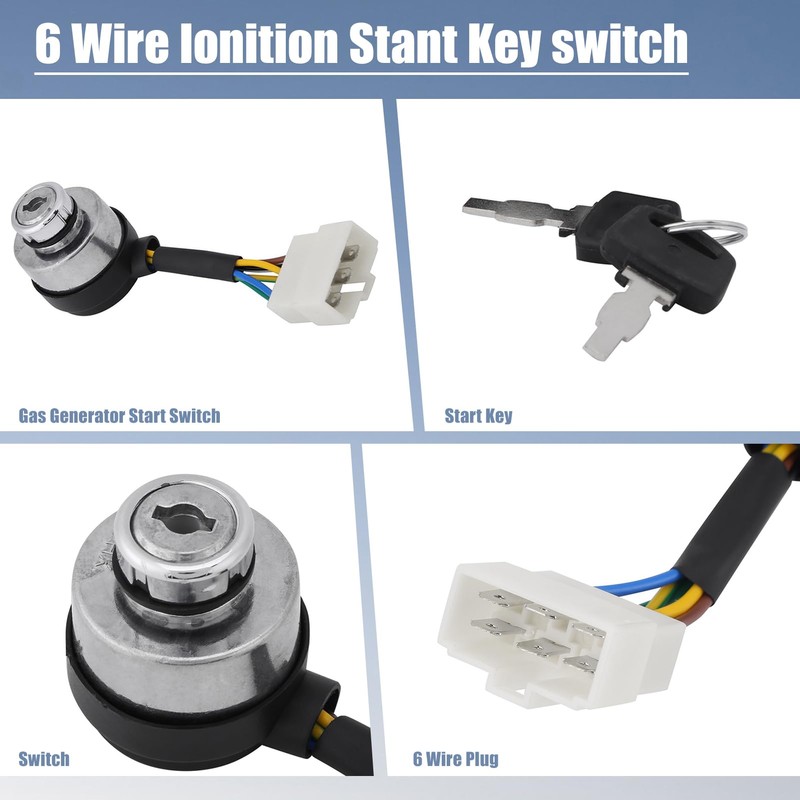 6 Wire Ionition Stant Key switch

Gas Generator Start Switch

Start Key

Switch

6 Wire Plug