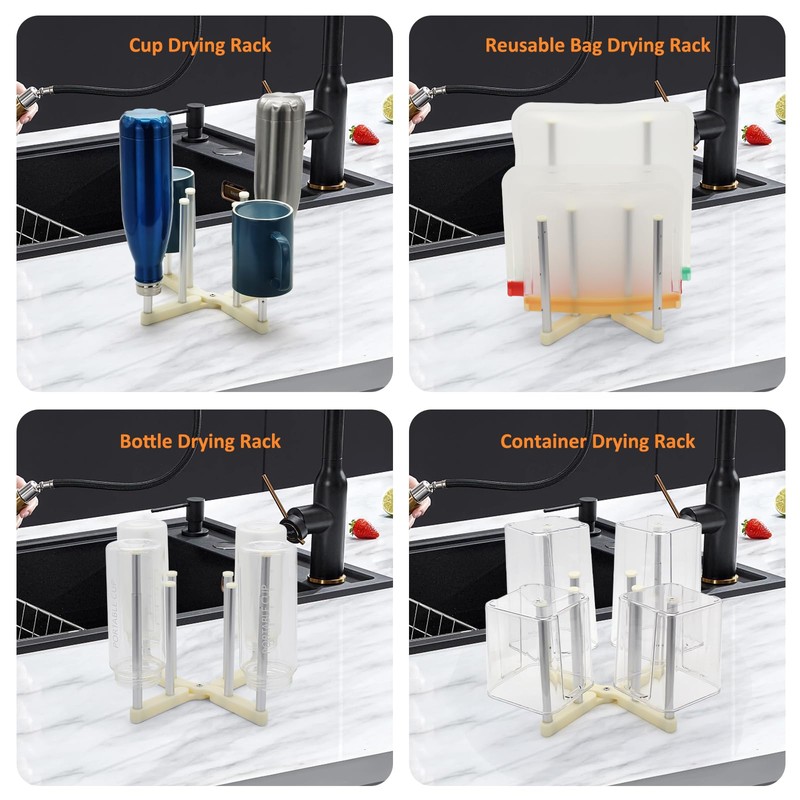 Cup Drying Rack

Reusable Bag Drying Rack

Bottle Drying Rack

PORTABLE CUP

PORTABLE CUP

Container Drying Rack