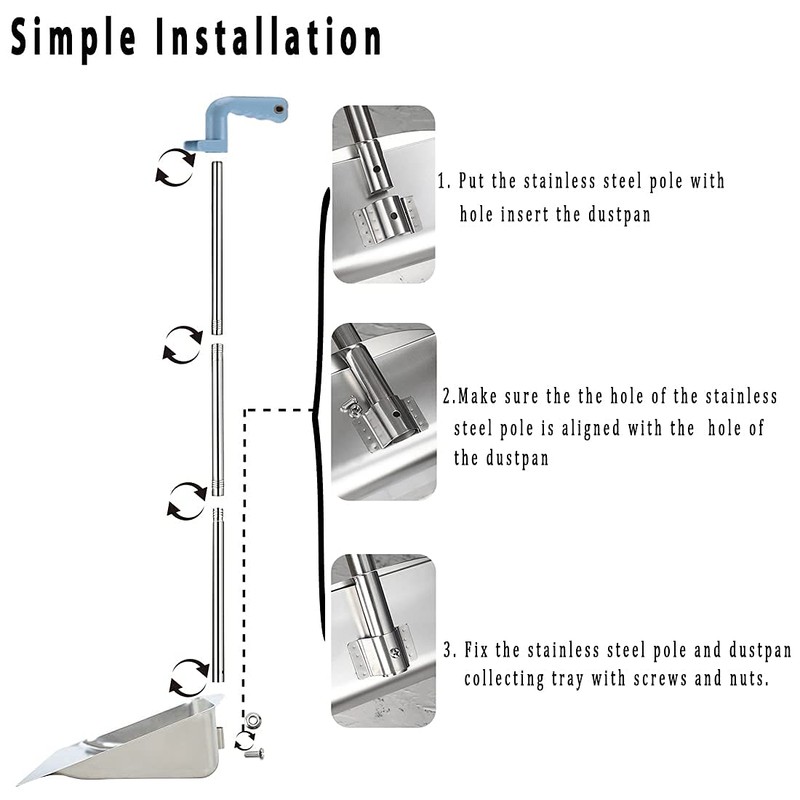 Simple Installation

1. Put the stainless steel pole with hole insert the dustpan

2.Make sure the the hole of the stainless steel pole is aligned with the hole of the dustpan

3. Fix the stainless steel pole and dustpan collecting tray with screws and nuts.