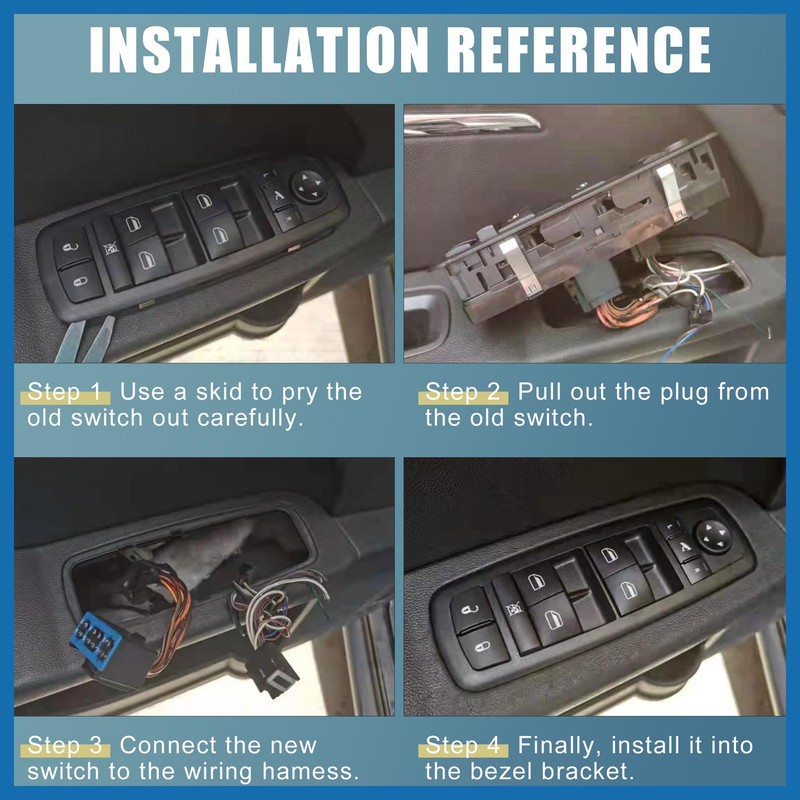 INSTALLATION REFERENCE

Step 1 Use a skid to pry the old switch out carefully.

Step 2 Pull out the plug from the old switch.

Step 3 Connect the new switch to the wiring hamess.

Step 4 Finally, install it into the bezel bracket.