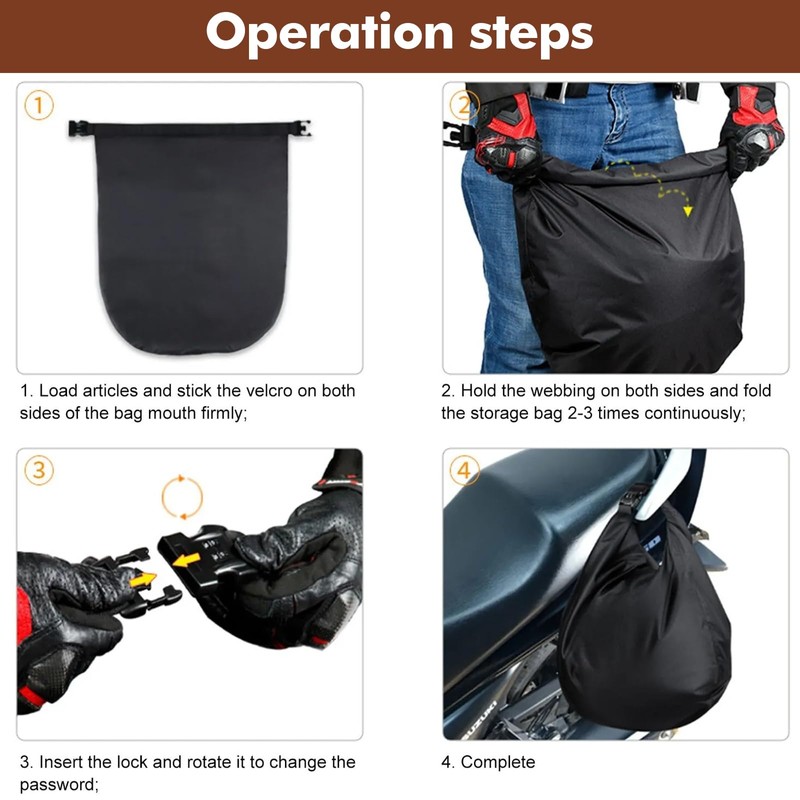 Operation steps

①

1. Load articles and stick the velcro on both sides of the bag mouth firmly;

②

2. Hold the webbing on both sides and fold the storage bag 2-3 times continuously;

③

3. Insert the lock and rotate it to change the password;

④

SUZUKI

4. Complete