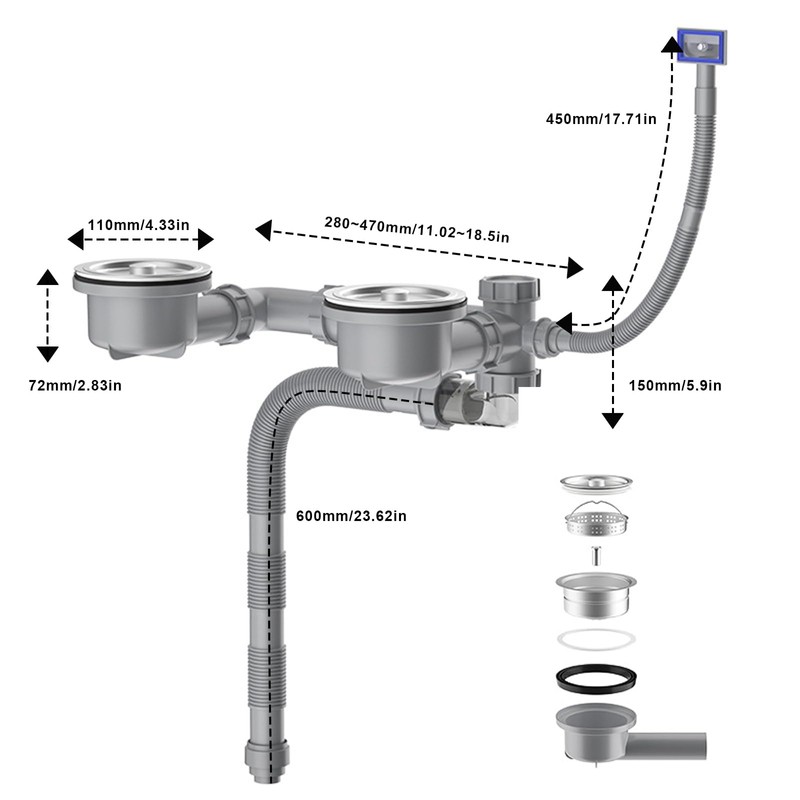 450mm/17.71in

110mm/4.33in

280~470mm/11.02~18.5in

72mm/2.83in

150mm/5.9in

600mm/23.62in