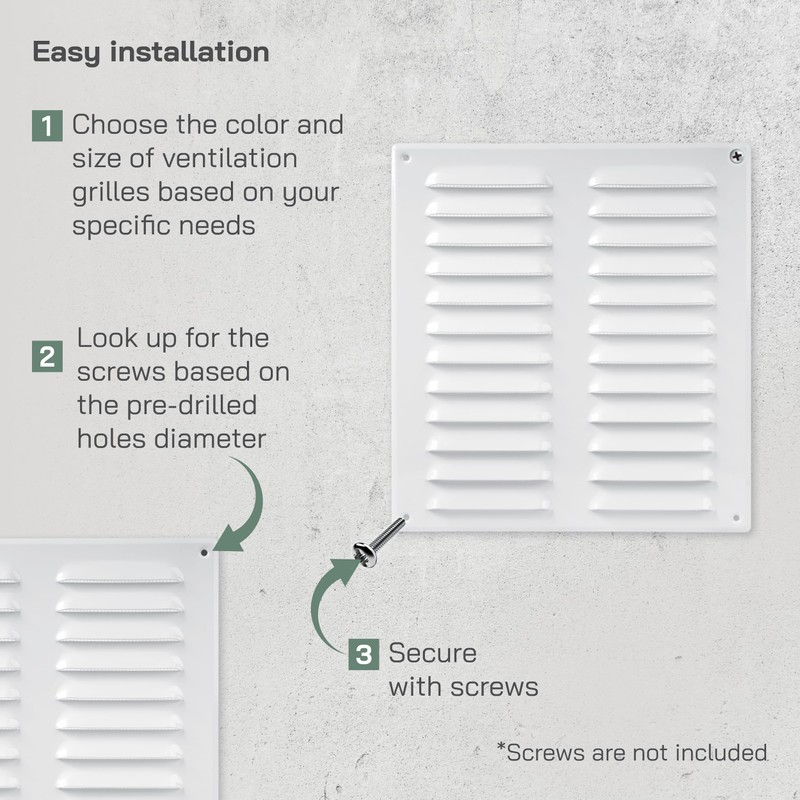 Easy installation

1 Choose the color and size of ventilation grilles based on your specific needs

2 Look up for the screws based on the pre-drilled holes diameter

3 Secure with screws

*Screws are not included