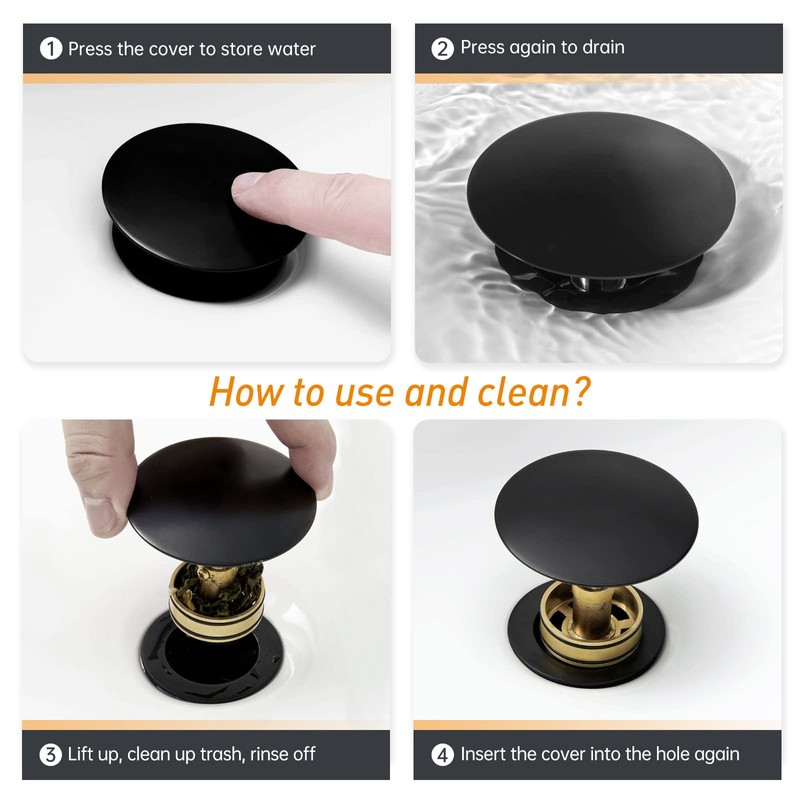 1 Press the cover to store water

2 Press again to drain

How to use and clean?

3 Lift up, clean up trash, rinse off

4 Insert the cover into the hole again