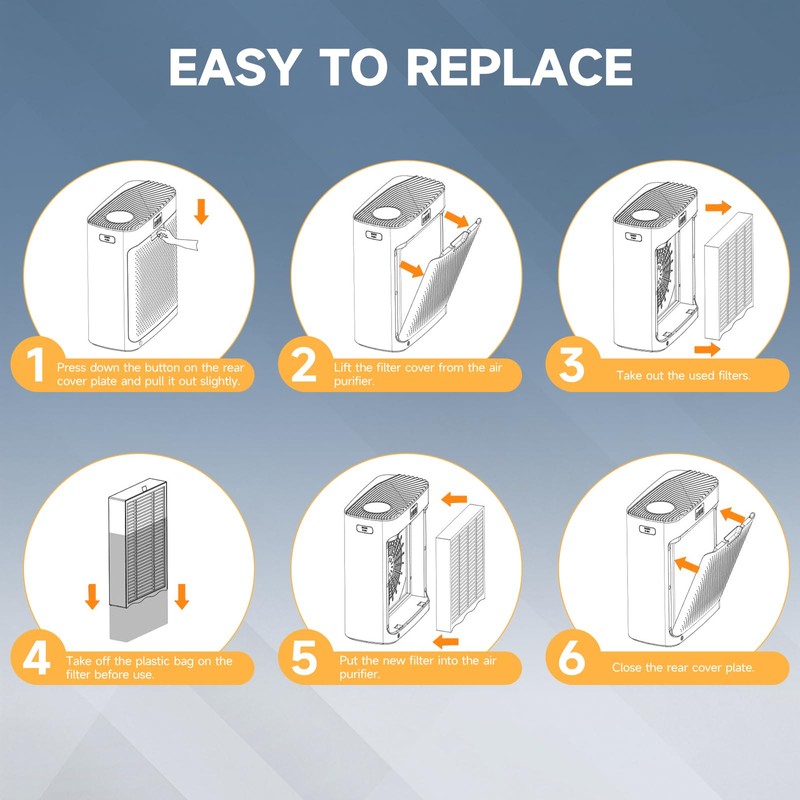 EASY TO REPLACE

1 Press down the button on the rear cover plate and pull it out slightly.

2 Lift the filter cover from the air purifier.

3 Take out the used filters.

4 Take off the plastic bag on the filter before use.

5 Put the new filter into the air purifier.

6 Close the rear cover plate.