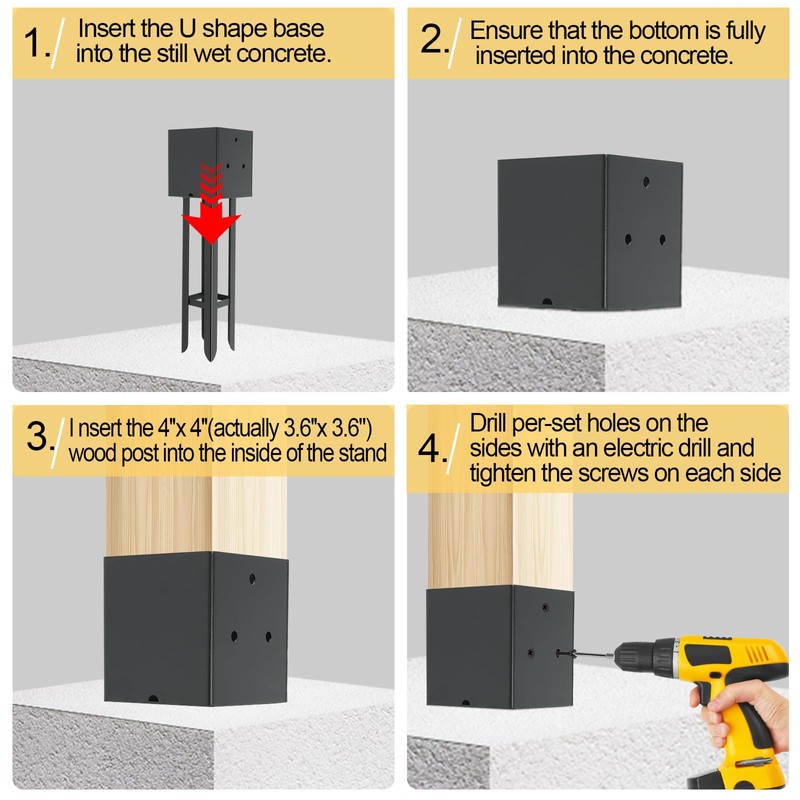 1. Insert the U shape base into the still wet concrete.

2. Ensure that the bottom is fully inserted into the concrete.

3. I nsert the 4"x 4"(actually 3.6"x 3.6") wood post into the inside of the stand

4. Drill per-set holes on the sides with an electric drill and tighten the screws on each side