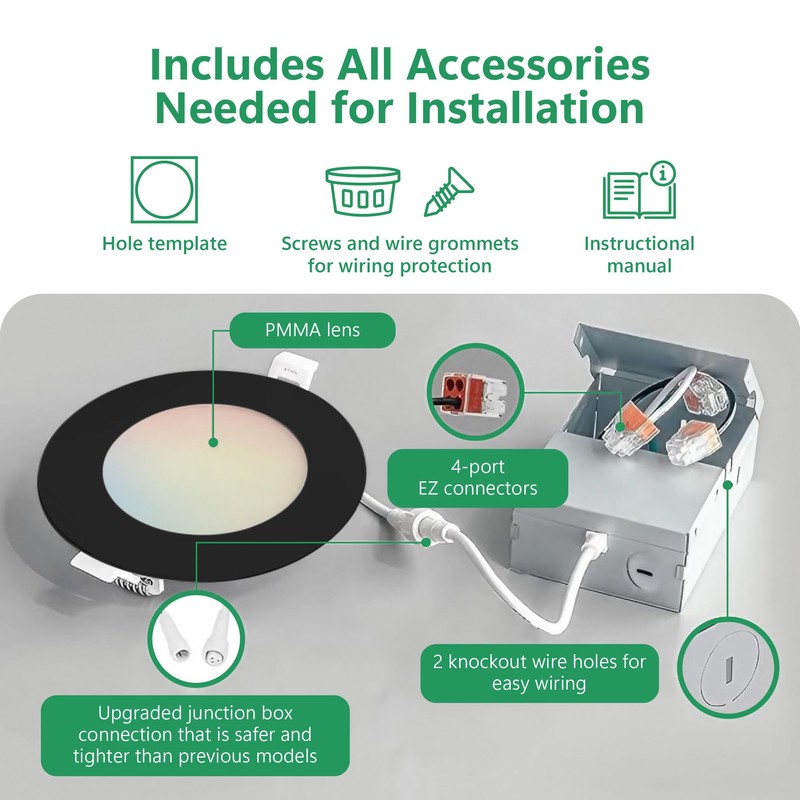 Includes All Accessories Needed for Installation

Hole template

Screws and wire grommets for wiring protection

Instructional manual

PMMA lens

4-port EZ connectors

2 knockout wire holes for easy wiring

Upgraded junction box connection that is safer and tighter than previous models