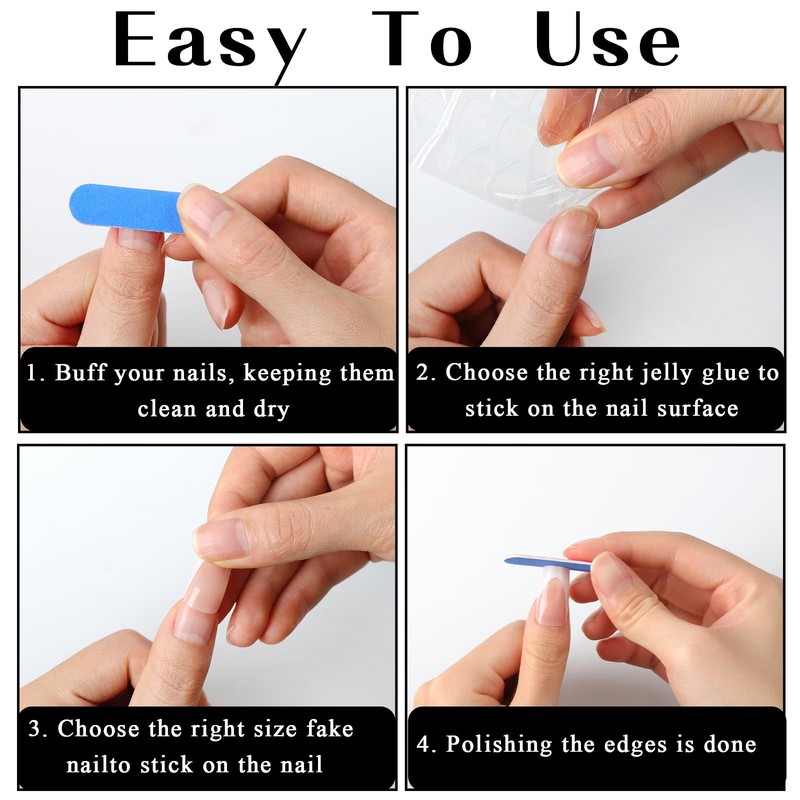 Easy To Use

1. Buff your nails, keeping them clean and dry

2. Choose the right jelly glue to stick on the nail surface

3. Choose the right size fake nailto stick on the nail

4. Polishing the edges is done