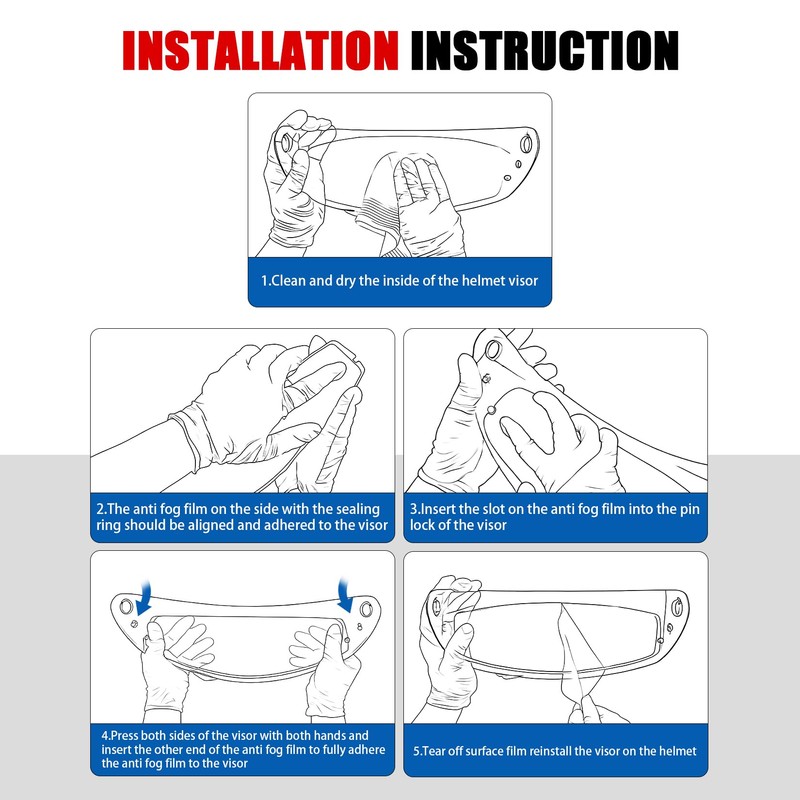 INSTALLATION INSTRUCTION

1.Clean and dry the inside of the helmet visor

2.The anti fog film on the side with the sealing ring should be aligned and adhered to the visor

3.Insert the slot on the anti fog film into the pin lock of the visor

4.Press both sides of the visor with both hands and insert the other end of the anti fog film to fully adhere the anti fog film to the visor

5.Tear off surface film reinstall the visor on the helmet