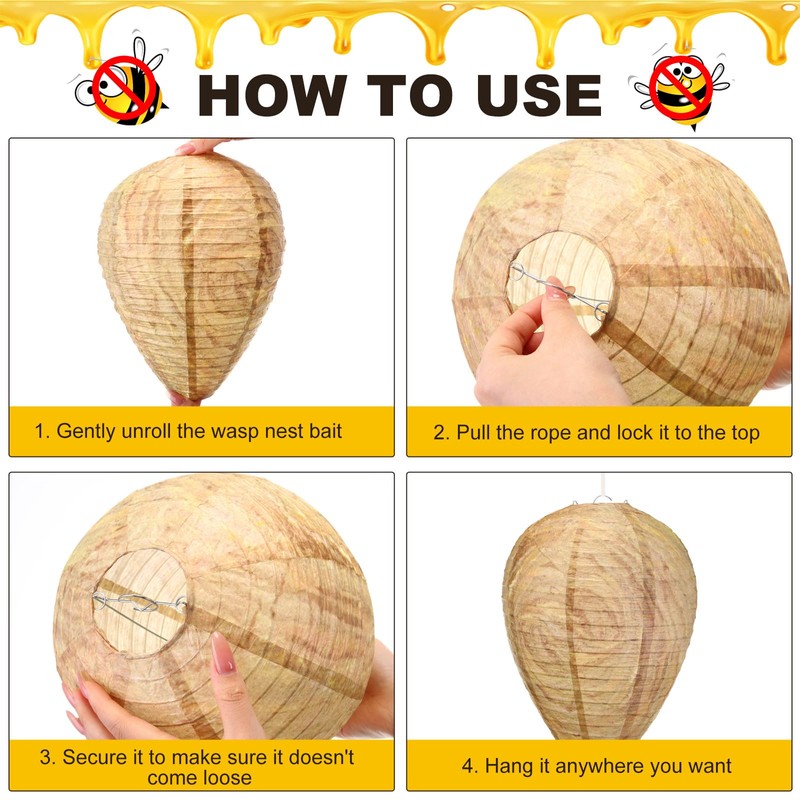 HOW TO USE

1. Gently unroll the wasp nest bait

2. Pull the rope and lock it to the top

3. Secure it to make sure it doesn't come loose

4. Hang it anywhere you want