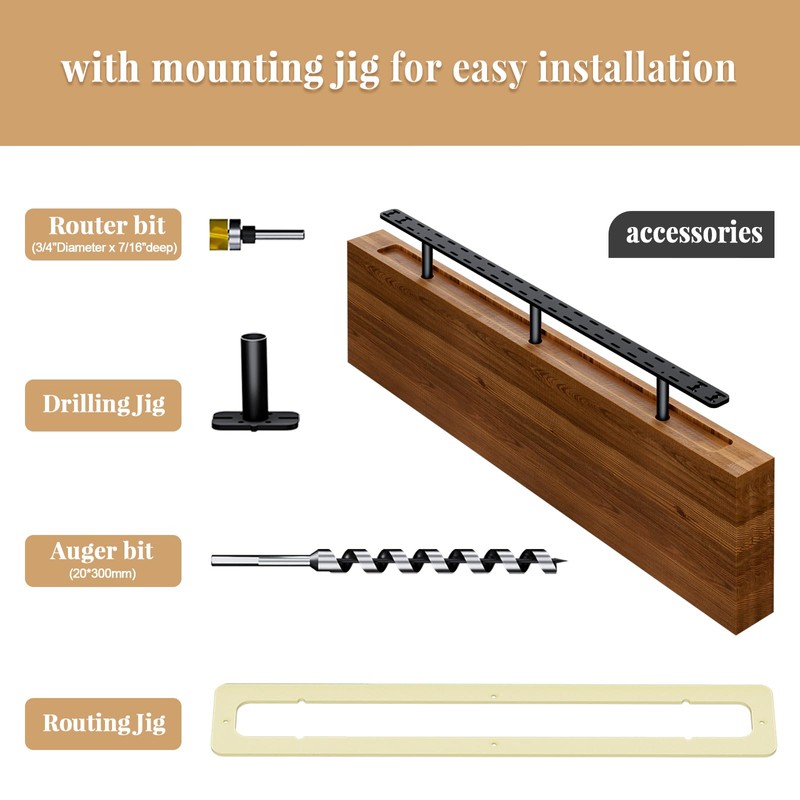 with mounting jig for easy installation

Router bit
(3/4"Diameter x 7/16"deep)

accessories

Drilling Jig

Auger bit
(20*300mm)

Routing Jig