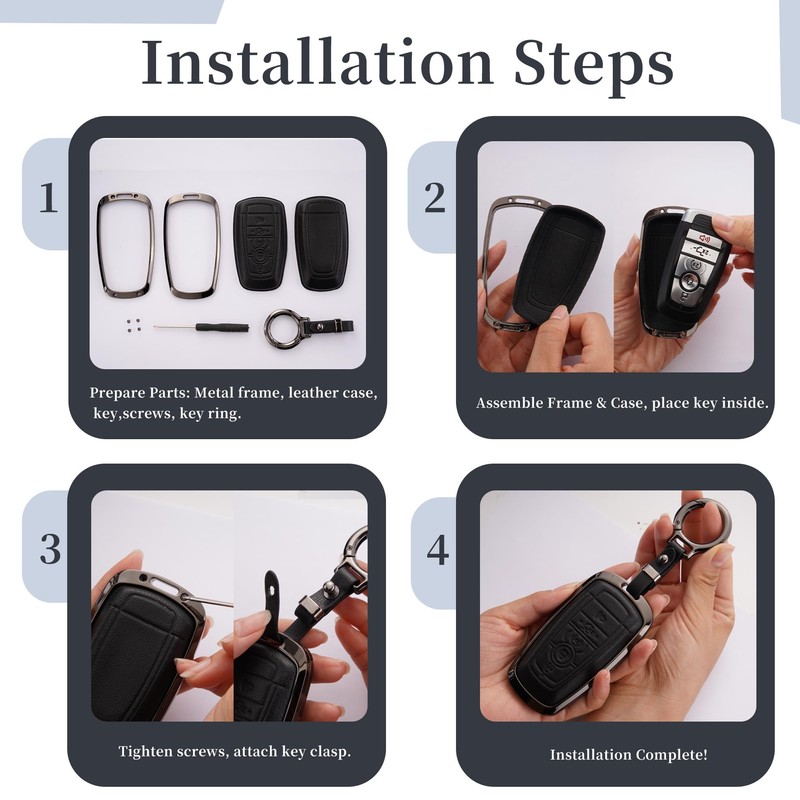 Installation Steps

1

Prepare Parts: Metal frame, leather case, key,screws, key ring.

2

Assemble Frame & Case, place key inside.

3

Tighten screws, attach key clasp.

4

Installation Complete!