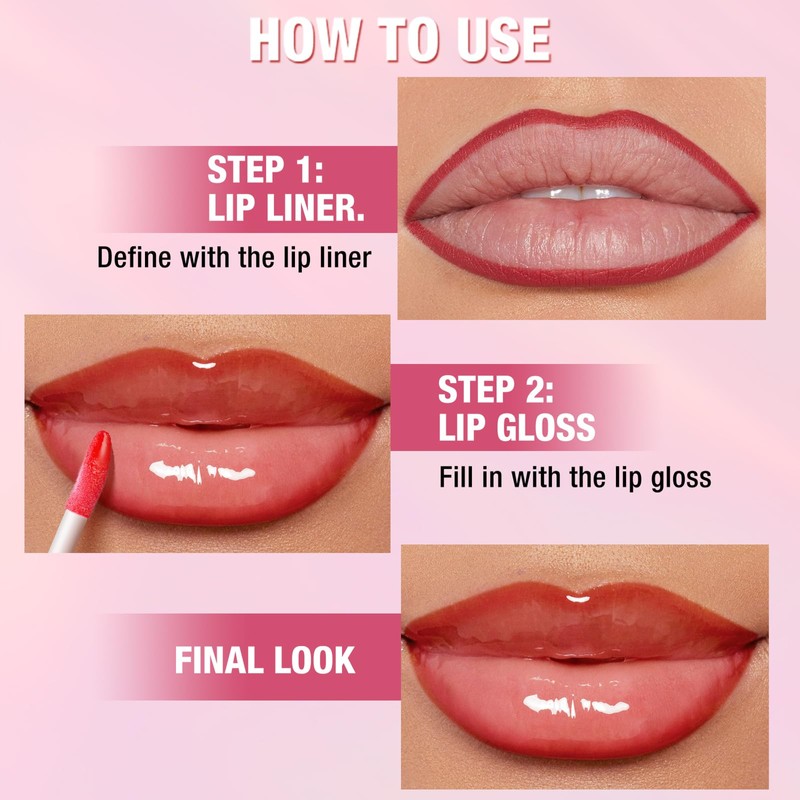 HOW TO USE

STEP 1:
LIP LINER.

Define with the lip liner

STEP 2:
LIP GLOSS

Fill in with the lip gloss

FINAL LOOK