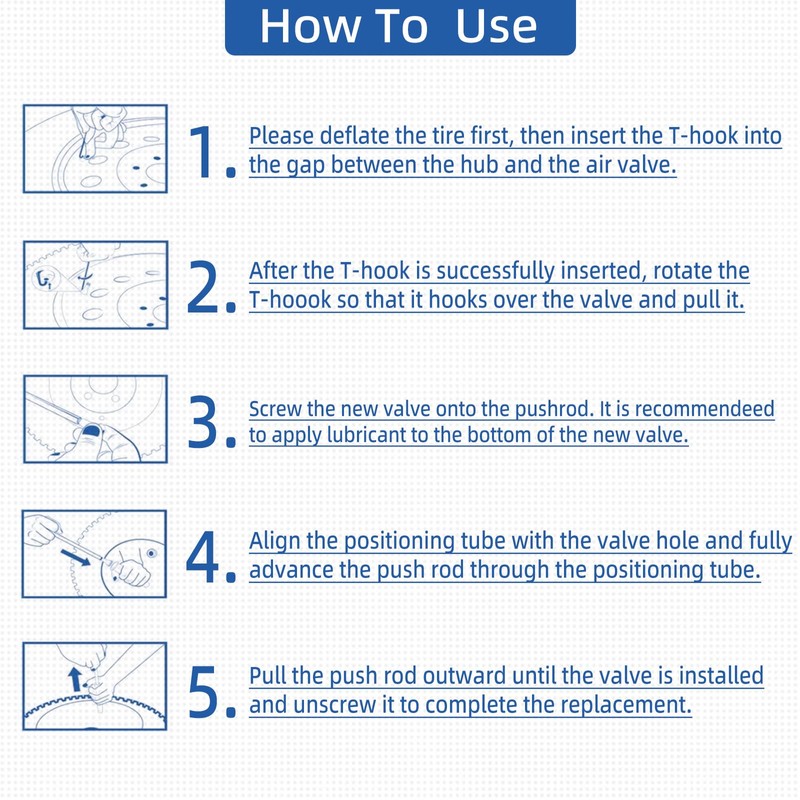 How To Use

1. Please deflate the tire first, then insert the T-hook into the gap between the hub and the air valve.

2. After the T-hook is successfully inserted, rotate the T-hoook so that it hooks over the valve and pull it.

3. Screw the new valve onto the pushrod. It is recommendeed to apply lubricant to the bottom of the new valve.

4. Align the positioning tube with the valve hole and fully advance the push rod through the positioning tube.

5. Pull the push rod outward until the valve is installed and unscrew it to complete the replacement.