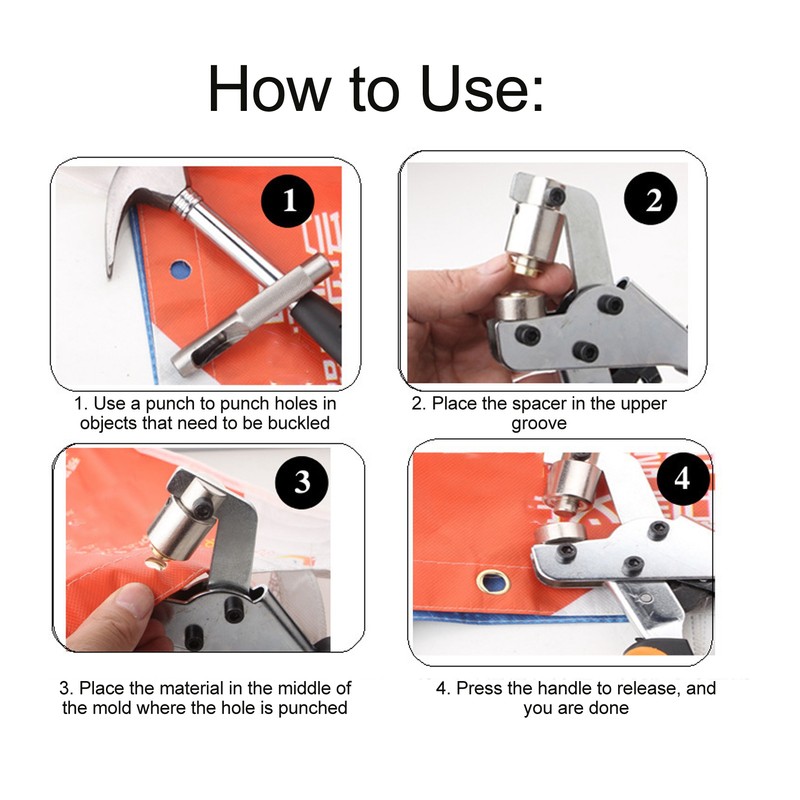 How to Use:

1

1. Use a punch to punch holes in objects that need to be buckled

2

2. Place the spacer in the upper groove

3

3. Place the material in the middle of the mold where the hole is punched

4

4. Press the handle to release, and you are done