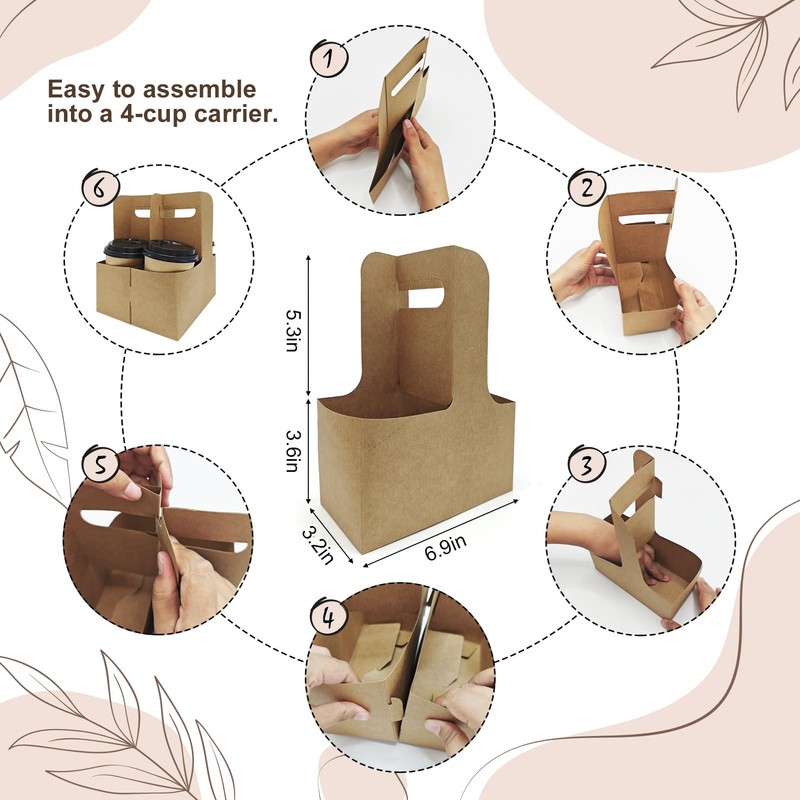 Easy to assemble into a 4-cup carrier.

1

2

3

4

5

6

5.3in

3.6in

3.2in

6.9in