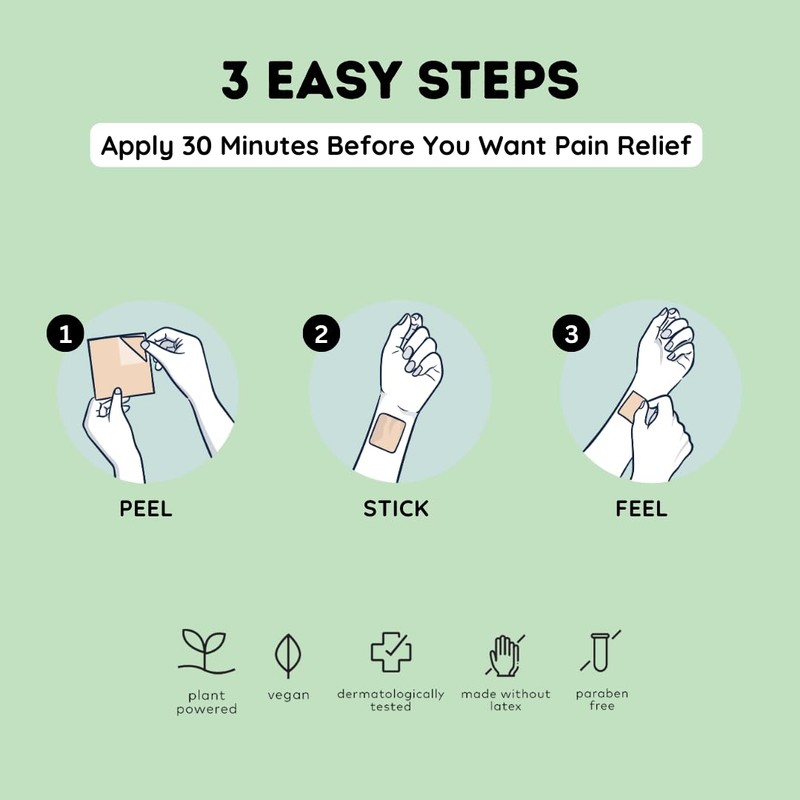 3 EASY STEPS

Apply 30 Minutes Before You Want Pain Relief

1
PEEL

2
STICK

3
FEEL

plant powered

vegan

dermatologically tested

made without latex

paraben free