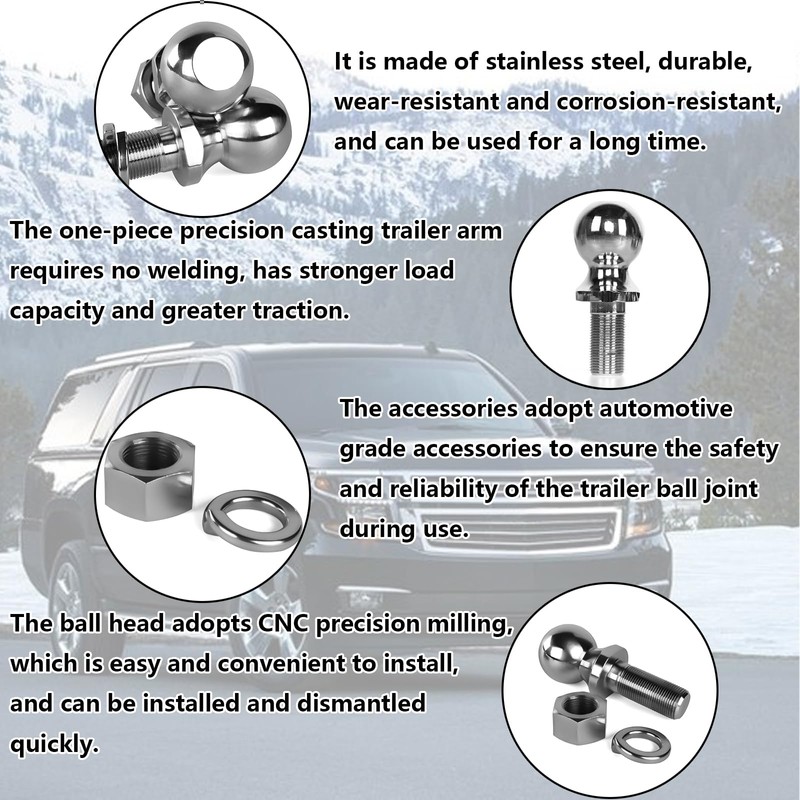 It is made of stainless steel, durable, wear-resistant and corrosion-resistant, and can be used for a long time.

The one-piece precision casting trailer arm requires no welding, has stronger load capacity and greater traction.

The accessories adopt automotive grade accessories to ensure the safety and reliability of the trailer ball joint during use.

The ball head adopts CNC precision milling, which is easy and convenient to install, and can be installed and dismantled quickly.