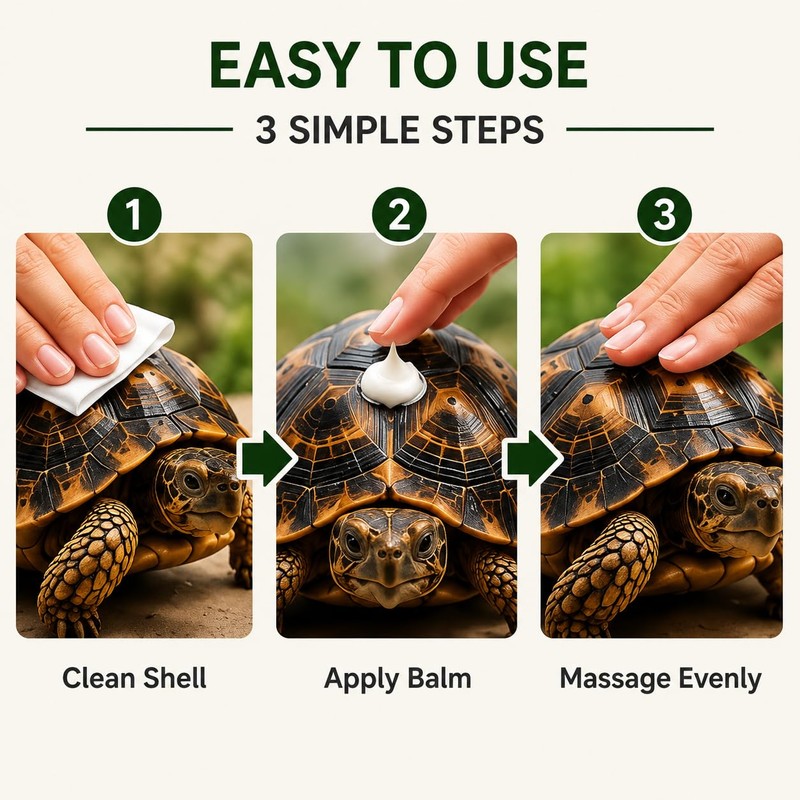 EASY TO USE

3 SIMPLE STEPS

1

2

3

Clean Shell

Apply Balm

Massage Evenly