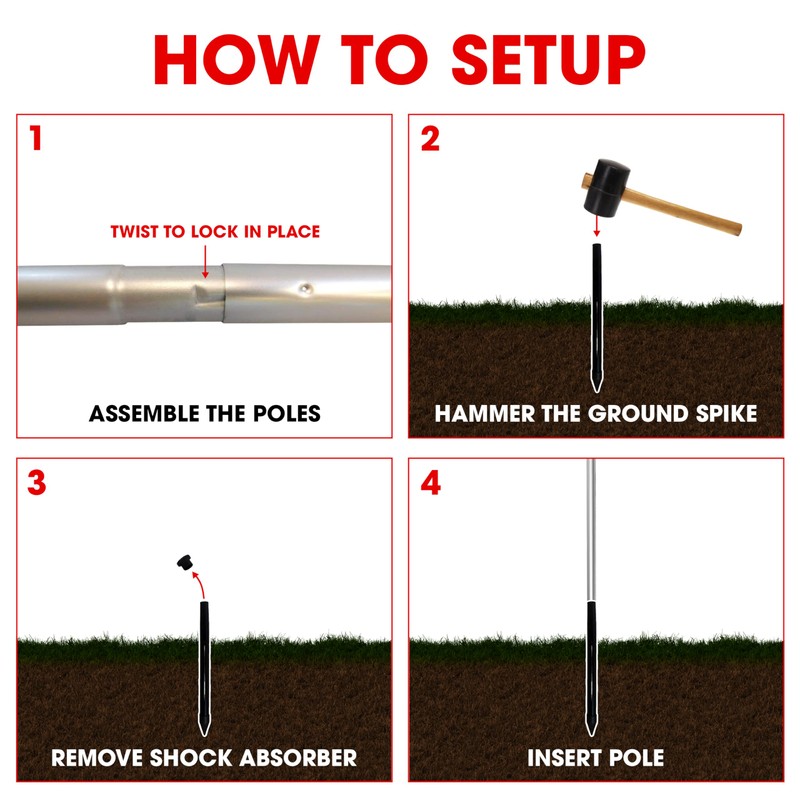 HOW TO SETUP

1

TWIST TO LOCK IN PLACE

ASSEMBLE THE POLES

2

HAMMER THE GROUND SPIKE

3

REMOVE SHOCK ABSORBER

4

INSERT POLE