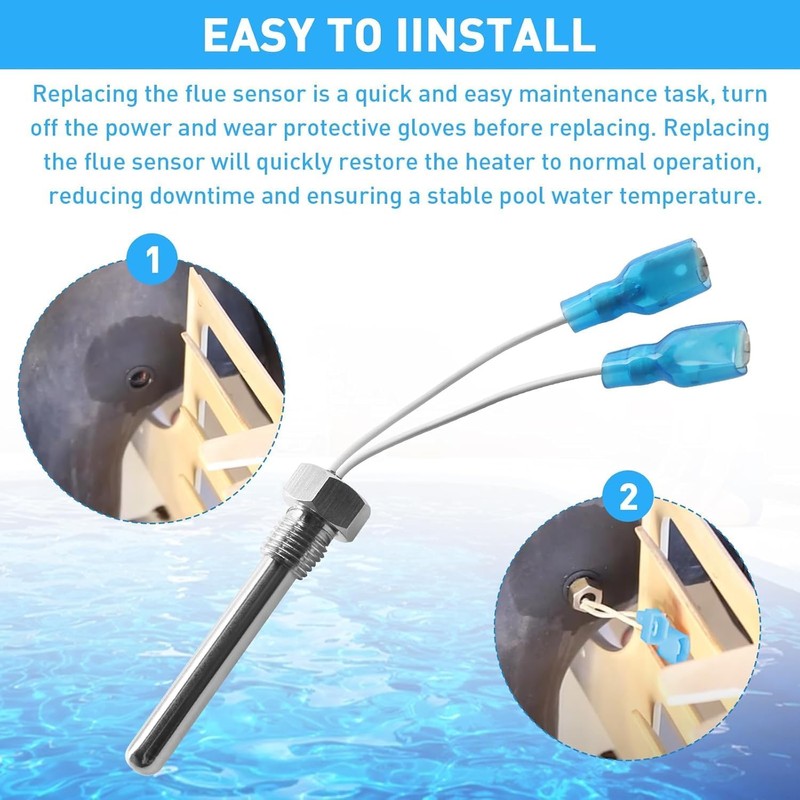 EASY TO IINSTALL

Replacing the flue sensor is a quick and easy maintenance task, turn off the power and wear protective gloves before replacing. Replacing the flue sensor will quickly restore the heater to normal operation, reducing downtime and ensuring a stable pool water temperature.

1

2