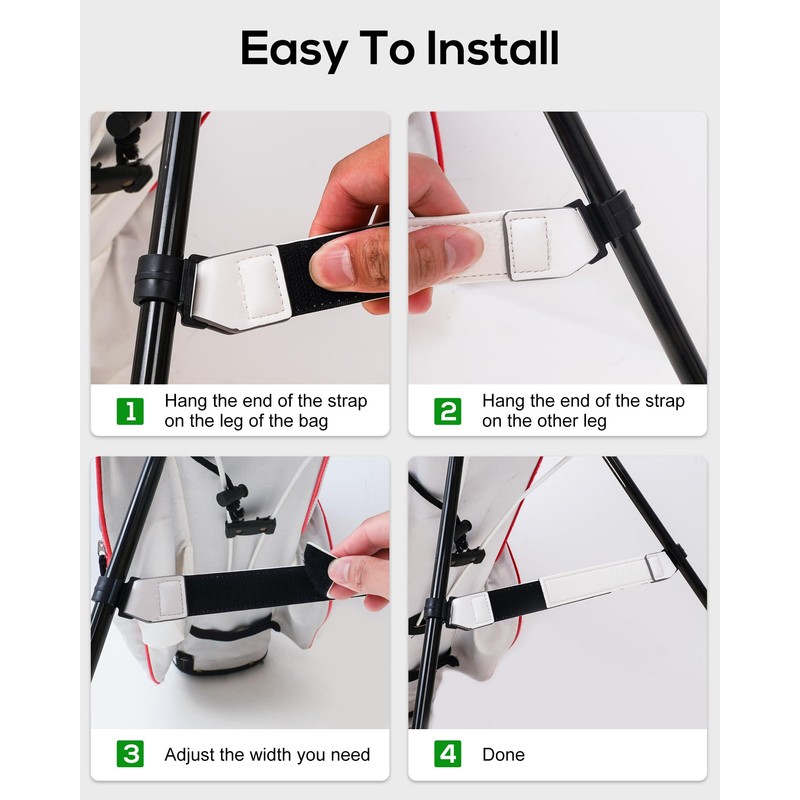 Easy To Install

1 Hang the end of the strap on the leg of the bag

2 Hang the end of the strap on the other leg

3 Adjust the width you need

4 Done