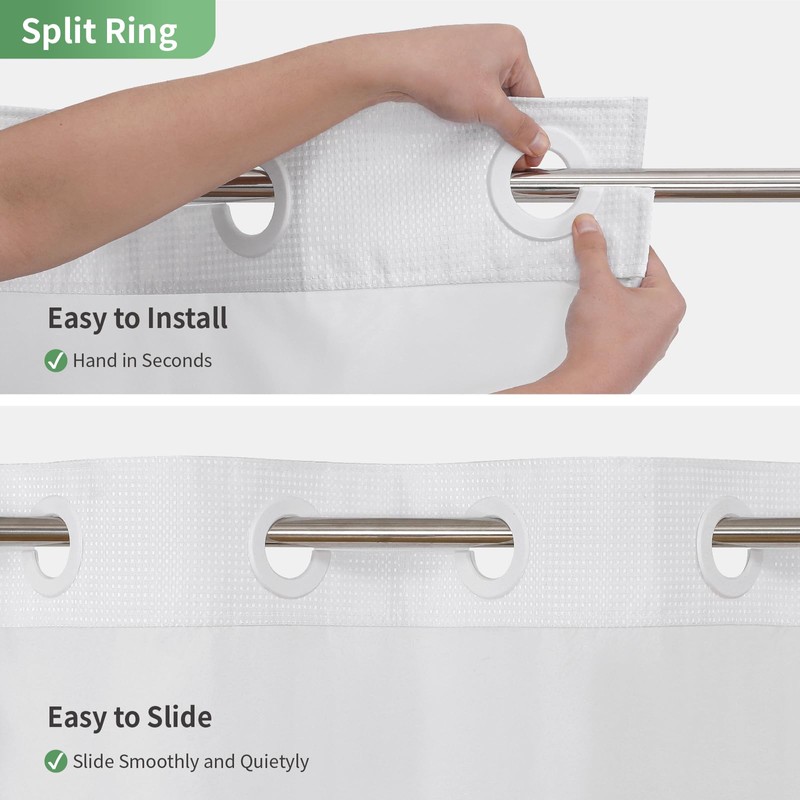 Split Ring

Easy to Install

Hand in Seconds

Easy to Slide

Slide Smoothly and Quietyly