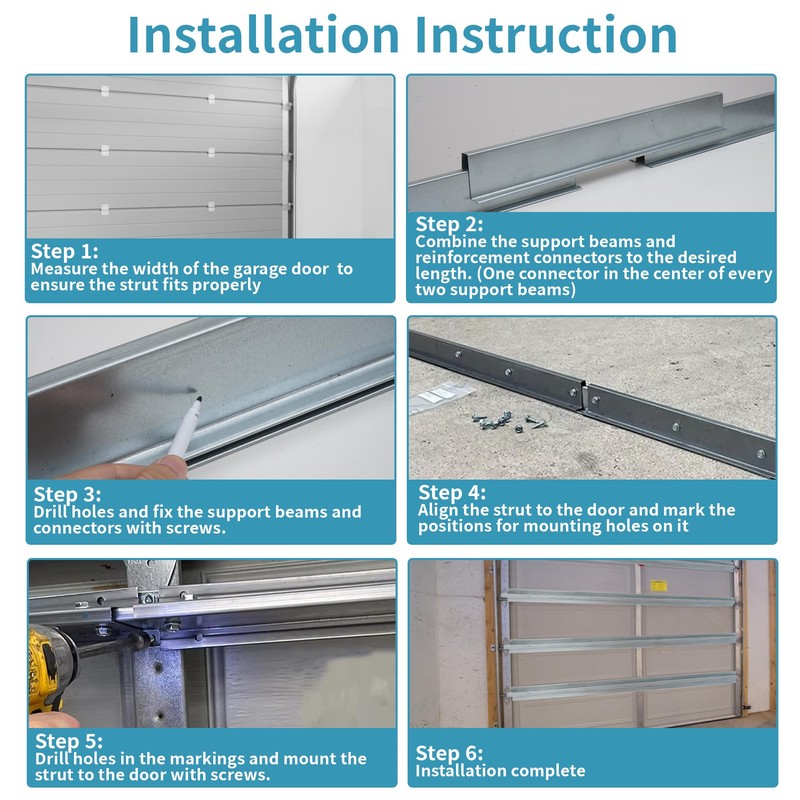 Installation Instruction

Step 1:
Measure the width of the garage door to ensure the strut fits properly

Step 2:
Combine the support beams and reinforcement connectors to the desired length. (One connector in the center of every two support beams)

Step 3:
Drill holes and fix the support beams and connectors with screws.

Step 4:
Align the strut to the door and mark the positions for mounting holes on it

Step 5:
Drill holes in the markings and mount the strut to the door with screws.

Step 6:
Installation complete