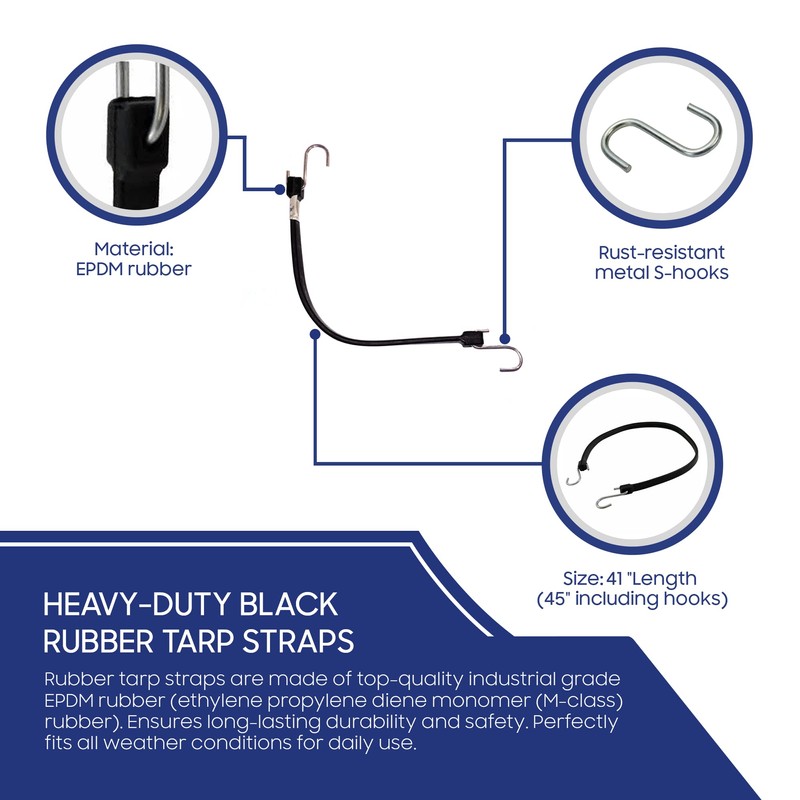 Material:
EPDM rubber

Rust-resistant
metal S-hooks

Size: 41 "Length
(45" including hooks)

HEAVY-DUTY BLACK
RUBBER TARP STRAPS

Rubber tarp straps are made of top-quality industrial grade EPDM rubber (ethylene propylene diene monomer (M-class) rubber). Ensures long-lasting durability and safety. Perfectly fits all weather conditions for daily use.